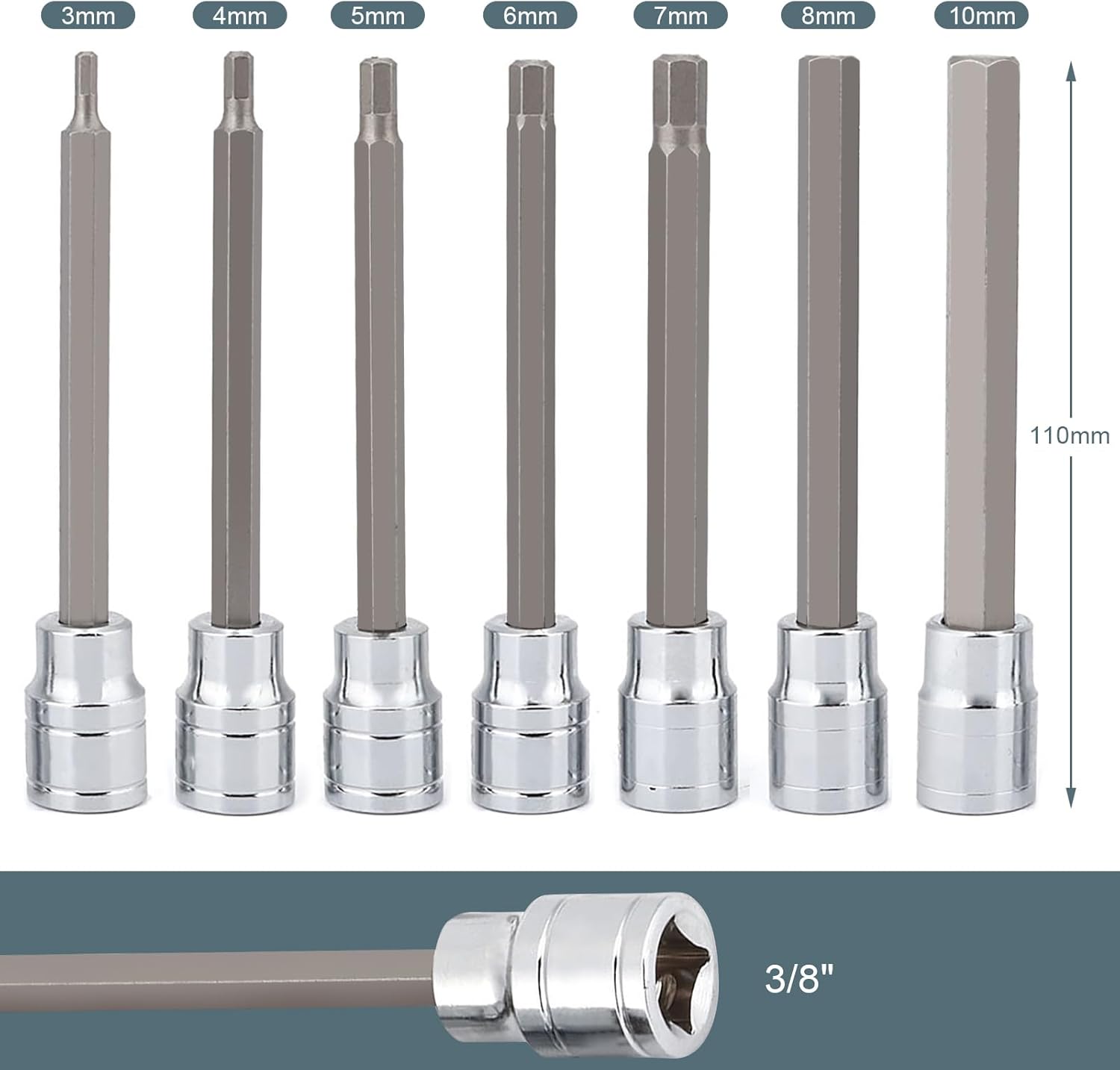 3mm 4mm 5mm 6mm 7mm 8mm 10mm

110mm

3/8"