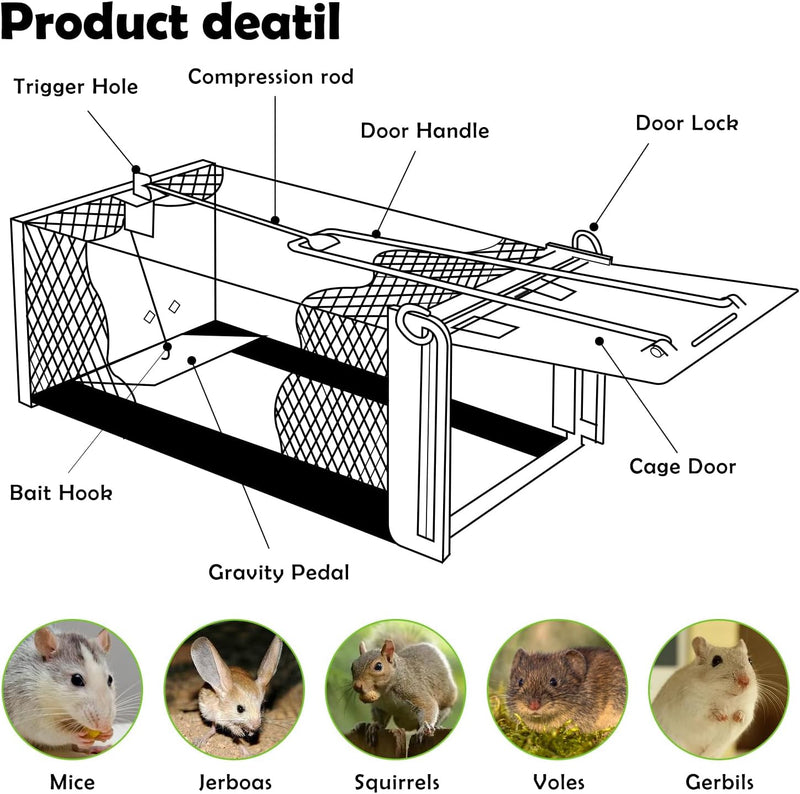 Product deatil

Trigger Hole

Compression rod

Door Handle

Door Lock

Cage Door

Bait Hook

Gravity Pedal

Mice

Jerboas

Squirrels

Voles

Gerbils