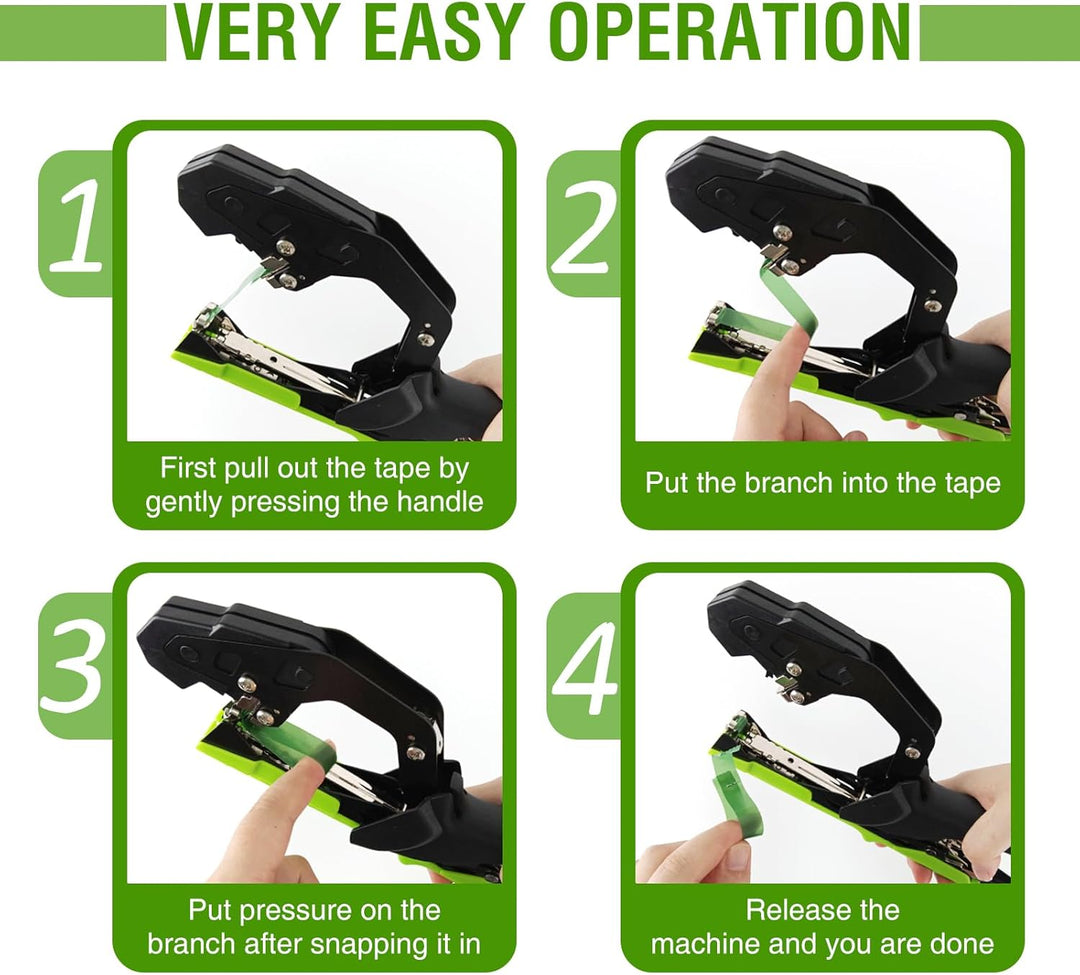 VERY EASY OPERATION

1

First pull out the tape by gently pressing the handle

2

Put the branch into the tape

3

Put pressure on the branch after snapping it in

4

Release the machine and you are done