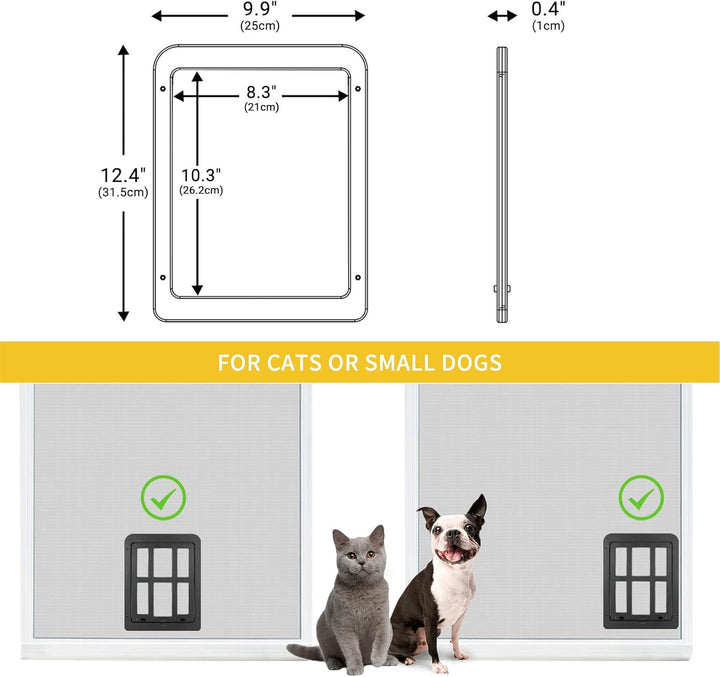 9.9"
(25cm)

0.4"
(1cm)

8.3"
(21cm)

12.4"
(31.5cm)

10.3"
(26.2cm)

FOR CATS OR SMALL DOGS