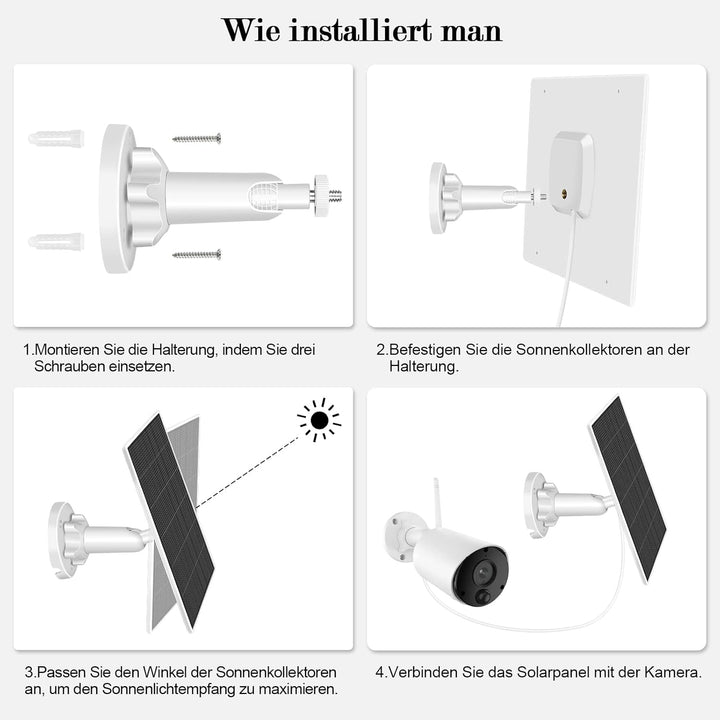 Wie installiert man

1.Montieren Sie die Halterung, indem Sie drei Schrauben einsetzen.

2.Befestigen Sie die Sonnenkollektoren an der Halterung.

3.Passen Sie den Winkel der Sonnenkollektoren an, um den Sonnenlichtempfang zu maximieren.

4.Verbinden Sie das Solarpanel mit der Kamera.