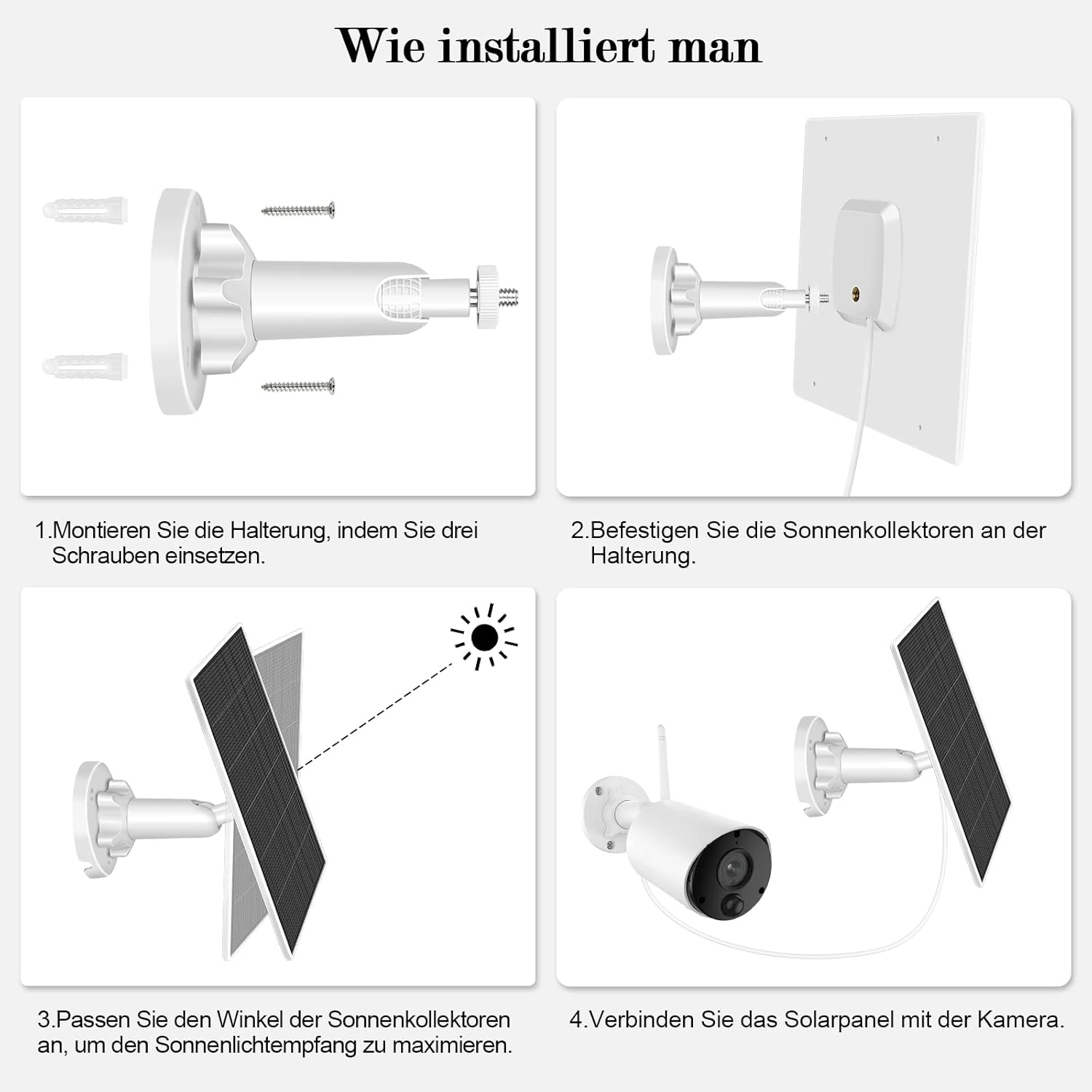 Wie installiert man

1.Montieren Sie die Halterung, indem Sie drei Schrauben einsetzen.

2.Befestigen Sie die Sonnenkollektoren an der Halterung.

3.Passen Sie den Winkel der Sonnenkollektoren an, um den Sonnenlichtempfang zu maximieren.

4.Verbinden Sie das Solarpanel mit der Kamera.