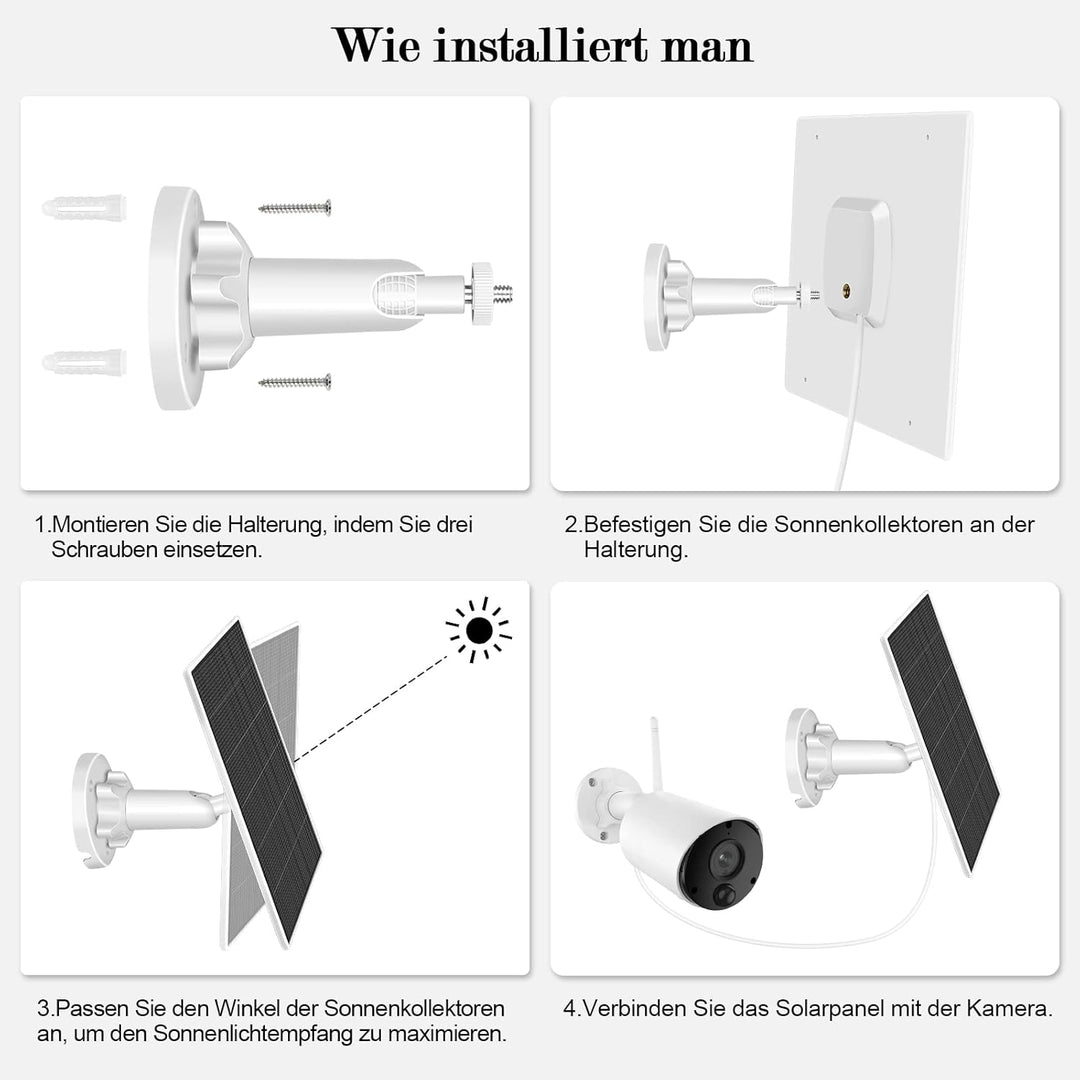 Wie installiert man

1.Montieren Sie die Halterung, indem Sie drei Schrauben einsetzen.

2.Befestigen Sie die Sonnenkollektoren an der Halterung.

3.Passen Sie den Winkel der Sonnenkollektoren an, um den Sonnenlichtempfang zu maximieren.

4.Verbinden Sie das Solarpanel mit der Kamera.