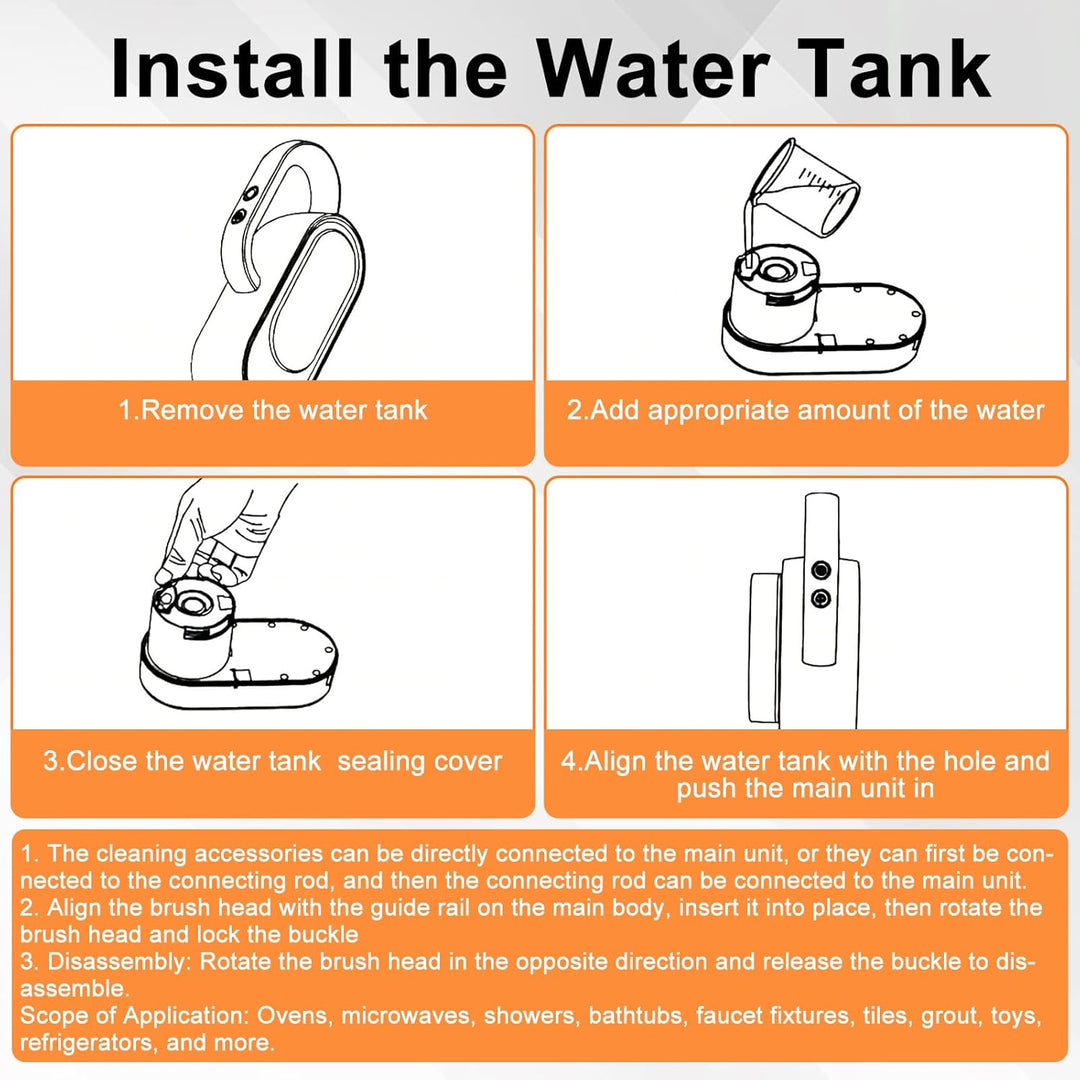 Install the Water Tank

1.Remove the water tank

2.Add appropriate amount of the water

3.Close the water tank  sealing cover

4.Align the water tank with the hole and push the main unit in

1. The cleaning accessories can be directly connected to the main unit, or they can first be connected to the connecting rod, and then the connecting rod can be connected to the main unit.
2. Align the brush head with the guide rail on the main body, insert it into place, then rotate the brush head and lock the buckle
3. Disassembly: Rotate the brush head in the opposite direction and release the buckle to disassemble.
Scope of Application: Ovens, microwaves, showers, bathtubs, faucet fixtures, tiles, grout, toys, refrigerators, and more.