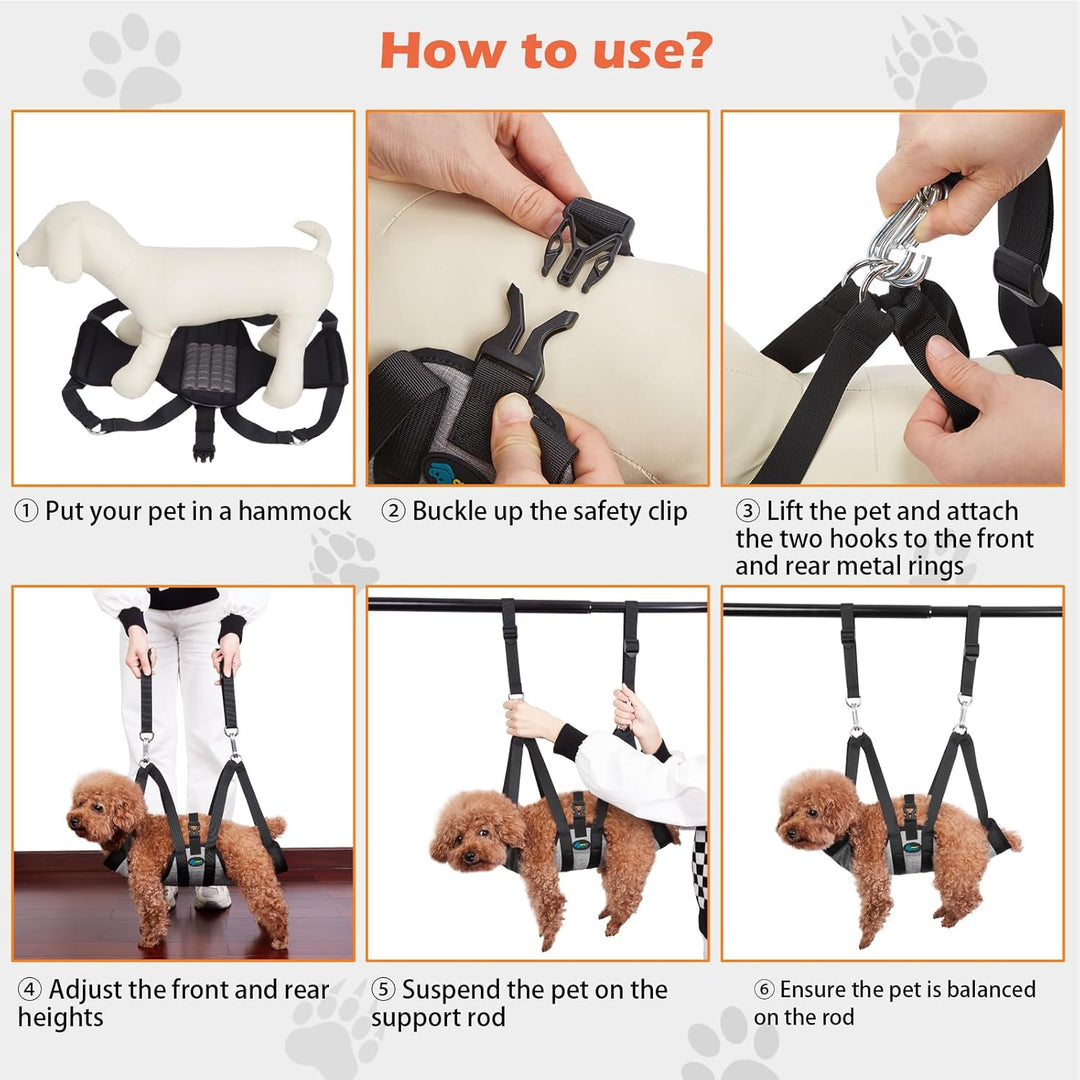 How to use?

① Put your pet in a hammock

② Buckle up the safety clip

③ Lift the pet and attach the two hooks to the front and rear metal rings

④ Adjust the front and rear heights

⑤ Suspend the pet on the support rod

⑥ Ensure the pet is balanced on the rod