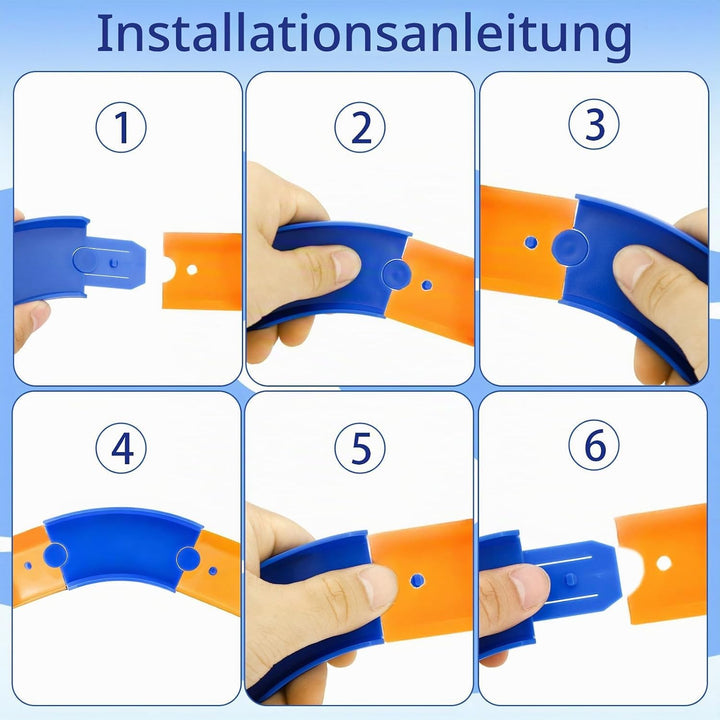 Installationsanleitung

1

2

3

4

5

6