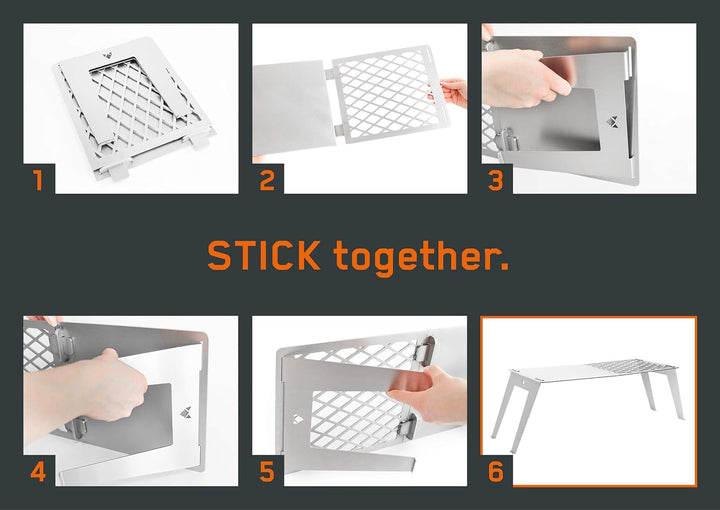 1

2

3

STICK together.

4

5

6