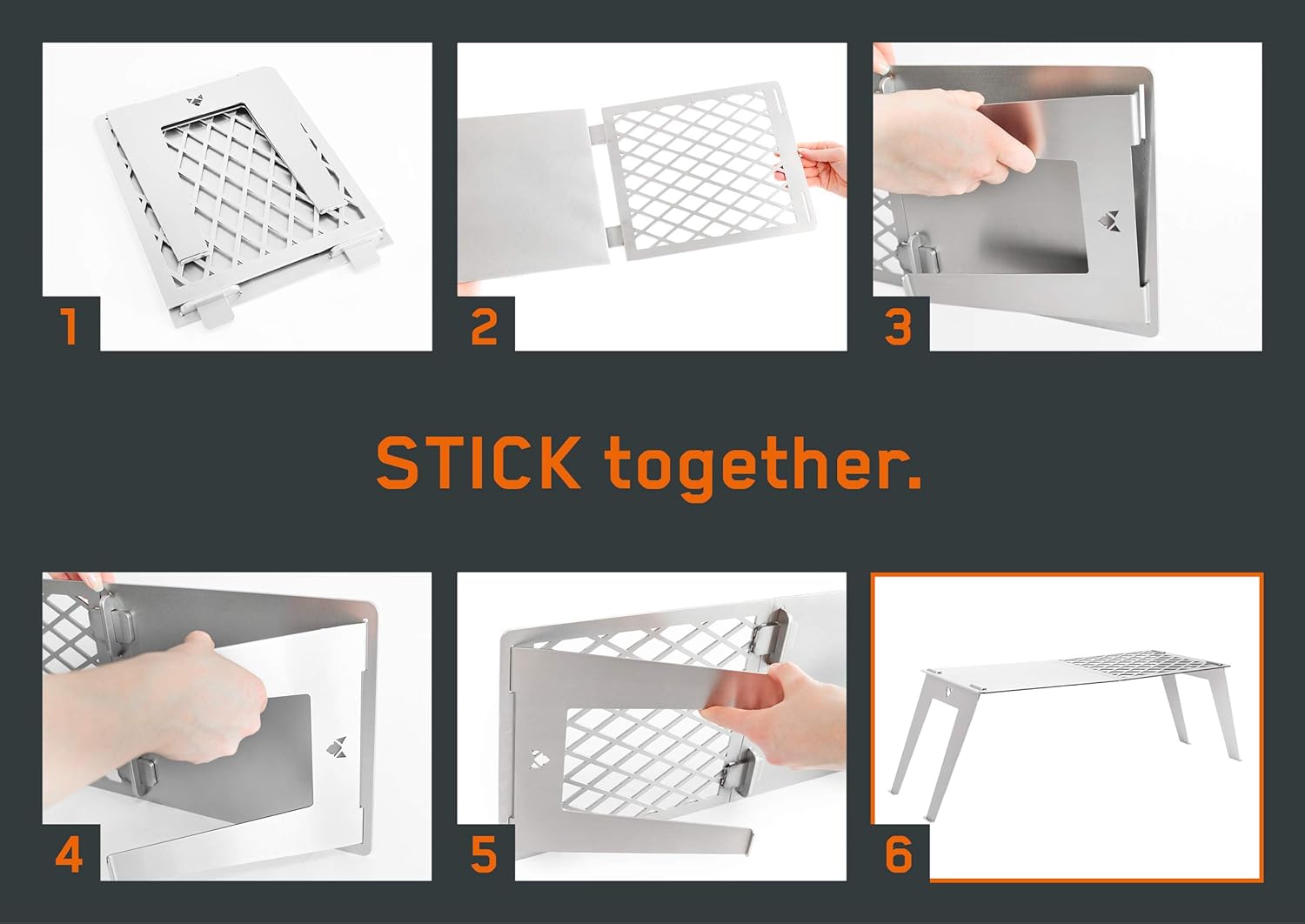 1

2

3

STICK together.

4

5

6