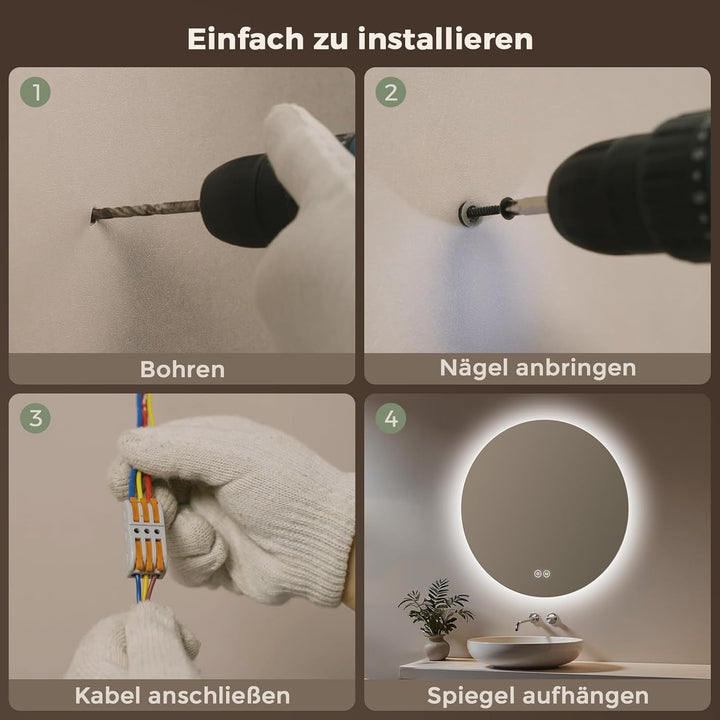 Einfach zu installieren

1

Bohren

2

Nägel anbringen

3

Kabel anschließen

4

Spiegel aufhängen