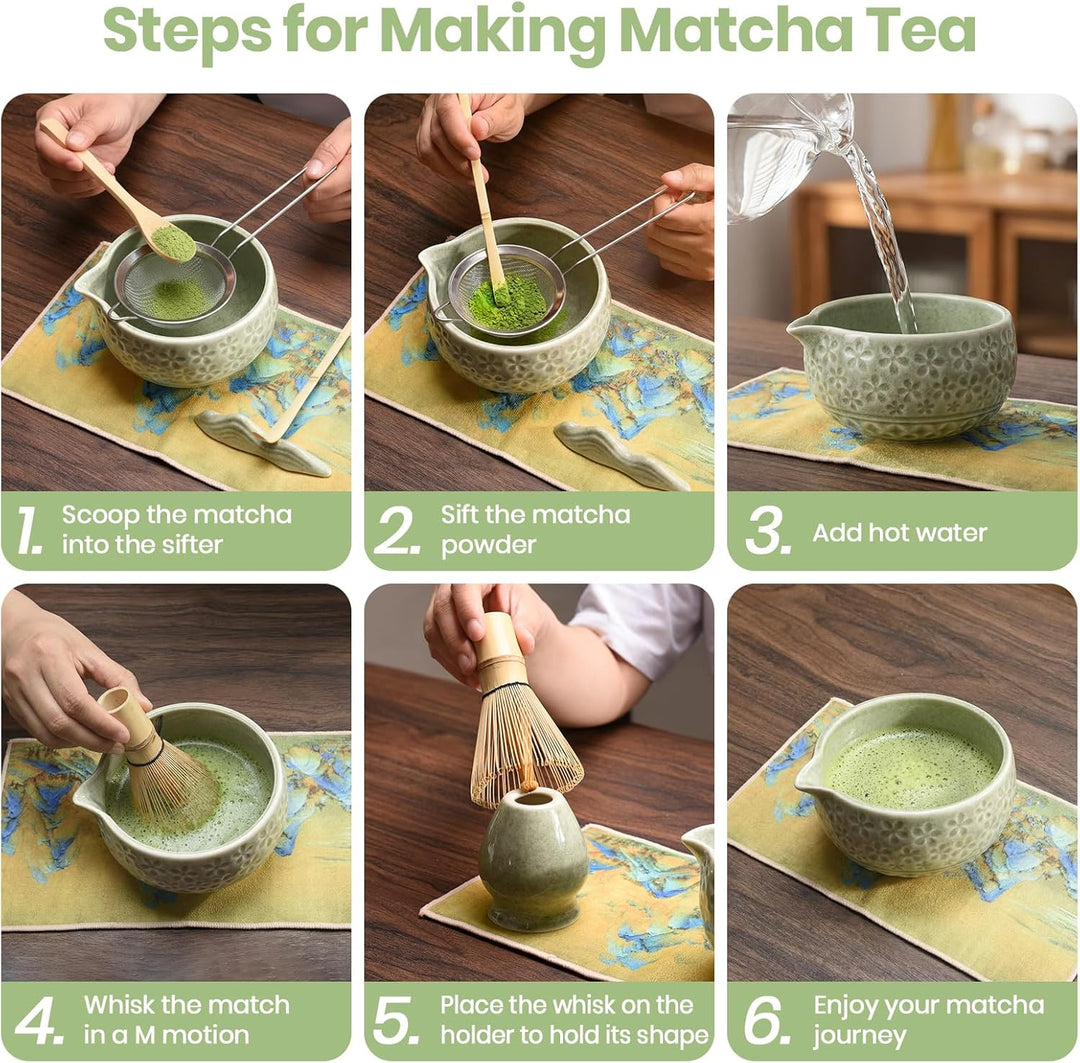 Steps for Making Matcha Tea

1. Scoop the matcha into the sifter

2. Sift the matcha powder

3. Add hot water

4. Whisk the match in a M motion

5. Place the whisk on the holder to hold its shape

6. Enjoy your matcha journey