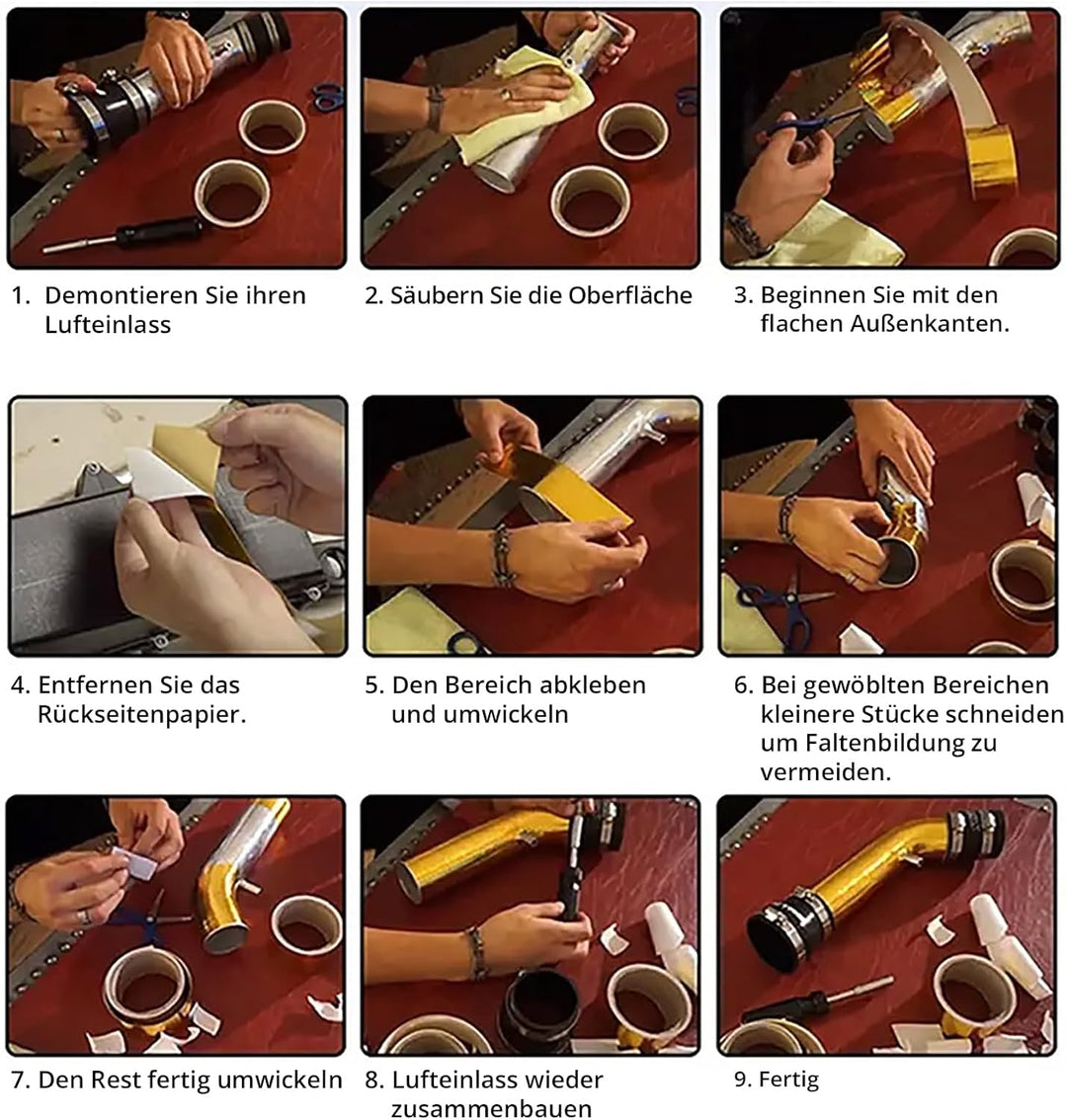 1. Demontieren Sie ihren Lufteinlass

2. Säubern Sie die Oberfläche

3. Beginnen Sie mit den flachen Außenkanten.

4. Entfernen Sie das Rückseitenpapier.

5. Den Bereich abkleben und umwickeln

6. Bei gewöblten Bereichen kleinere Stücke schneiden um Faltenbildung zu vermeiden.

7. Den Rest fertig umwickeln

8. Lufteinlass wieder zusammenbauen

9. Fertig