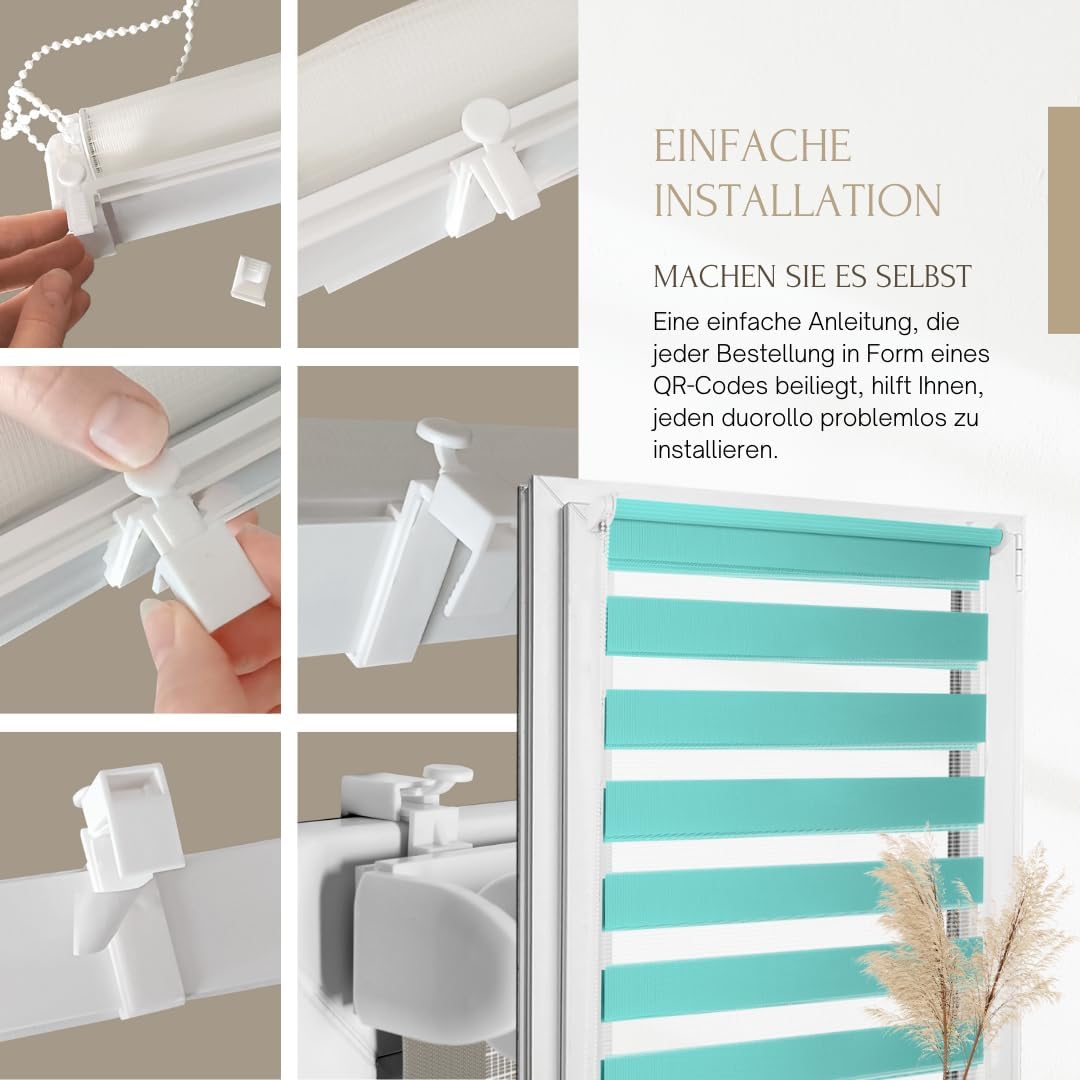 EINFACHE INSTALLATION

MACHEN SIE ES SELBST

Eine einfache Anleitung, die jeder Bestellung in Form eines QR-Codes beiliegt, hilft Ihnen, jeden duorollo problemlos zu installieren.