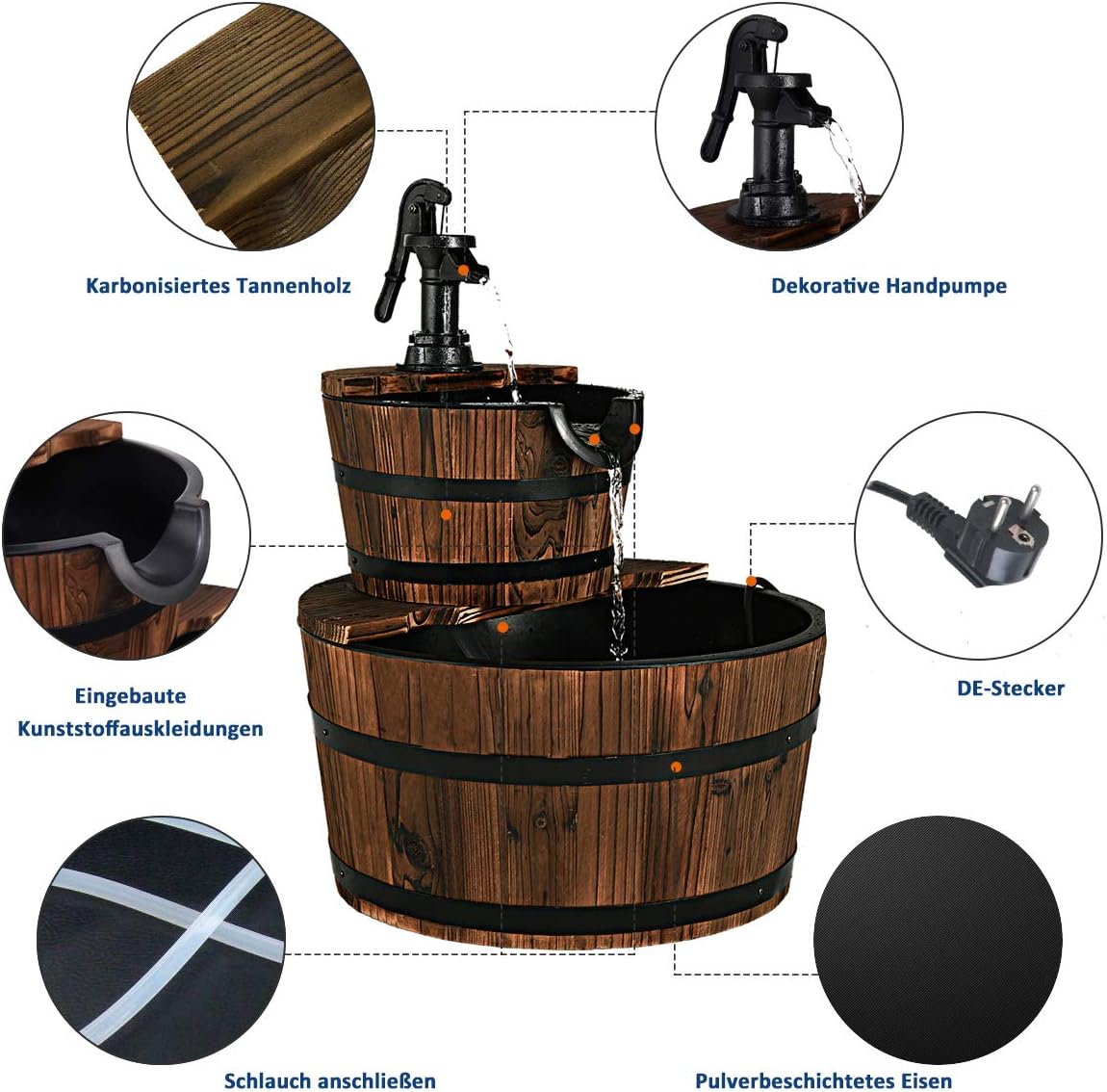 Karbonisiertes Tannenholz

Dekorative Handpumpe

Eingebaute Kunststoffauskleidungen

DE-Stecker

Schlauch anschließen

Pulverbeschichtetes Eisen