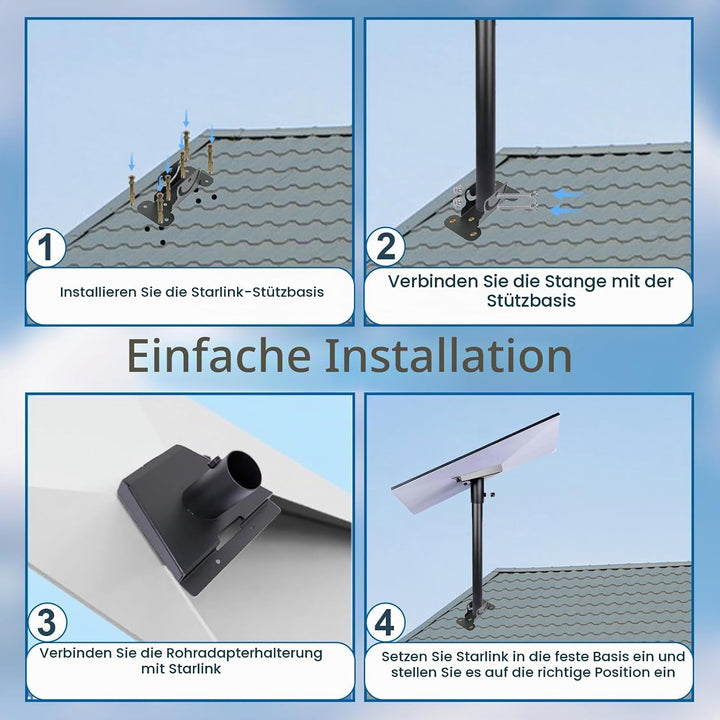 1

Installieren Sie die Starlink-Stützbasis

2

Verbinden Sie die Stange mit der Stützbasis

Einfache Installation

3

Verbinden Sie die Rohradapterhalterung mit Starlink

4

Setzen Sie Starlink in die feste Basis ein und stellen Sie es auf die richtige Position ein