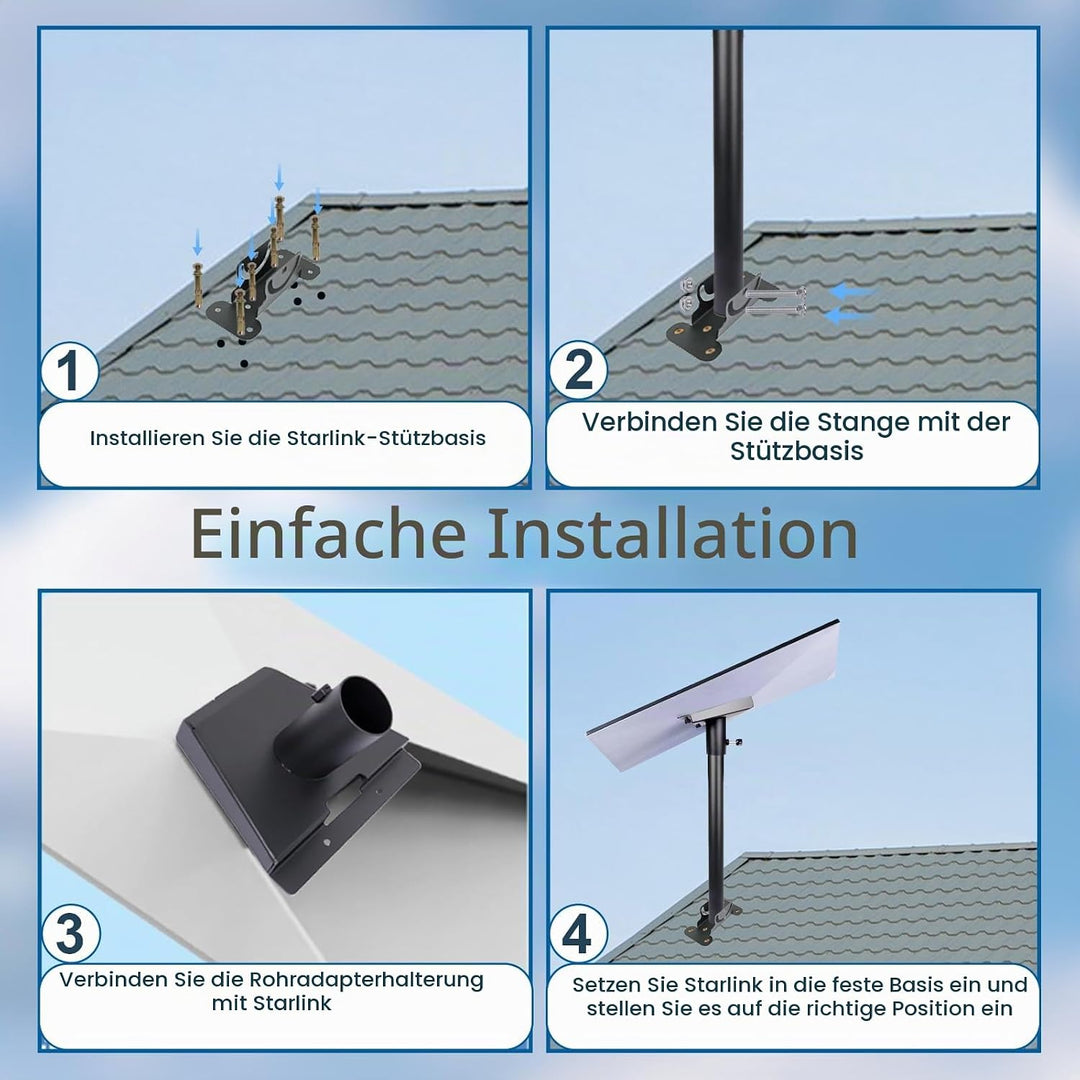 1

Installieren Sie die Starlink-Stützbasis

2

Verbinden Sie die Stange mit der Stützbasis

Einfache Installation

3

Verbinden Sie die Rohradapterhalterung mit Starlink

4

Setzen Sie Starlink in die feste Basis ein und stellen Sie es auf die richtige Position ein