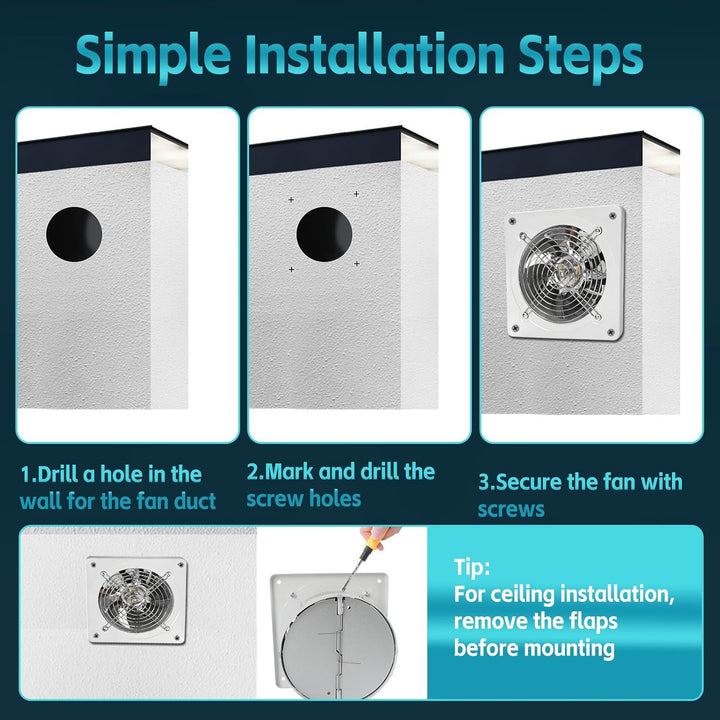 Simple Installation Steps

1.Drill a hole in the wall for the fan duct

2.Mark and drill the screw holes

3.Secure the fan with screws

Tip:
For ceiling installation, remove the flaps before mounting