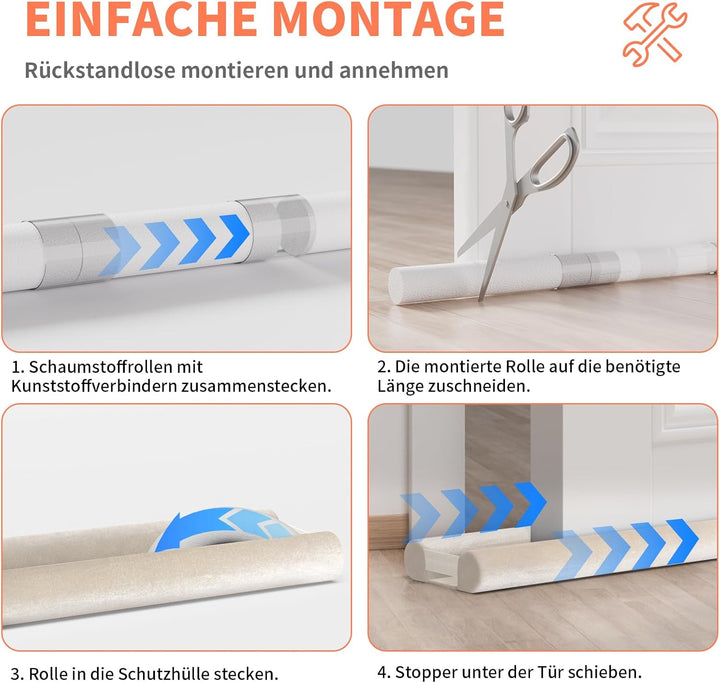 EINFACHE MONTAGE

Rückstandlose montieren und annehmen

1. Schaumstoffrollen mit Kunststoffverbindern zusammenstecken.

2. Die montierte Rolle auf die benötigte Länge zuschneiden.

3. Rolle in die Schutzhülle stecken.

4. Stopper unter der Tür schieben.