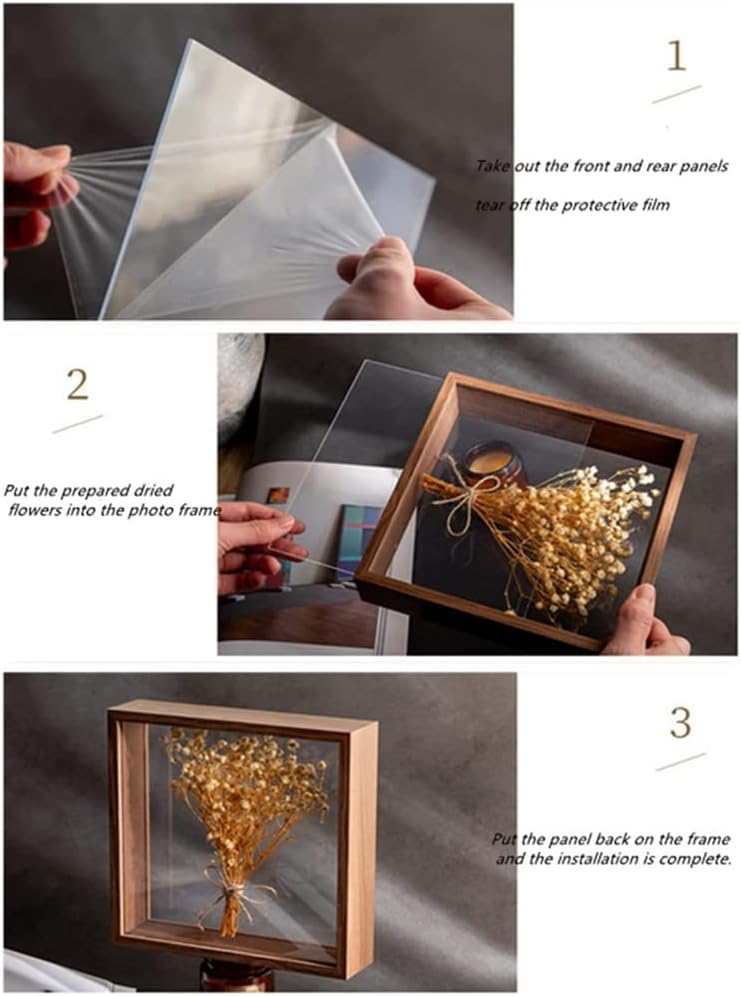 1

Take out the front and rear panels

tear off the protective film

2

Put the prepared dried flowers into the photo frame

3

Put the panel back on the frame and the installation is complete.