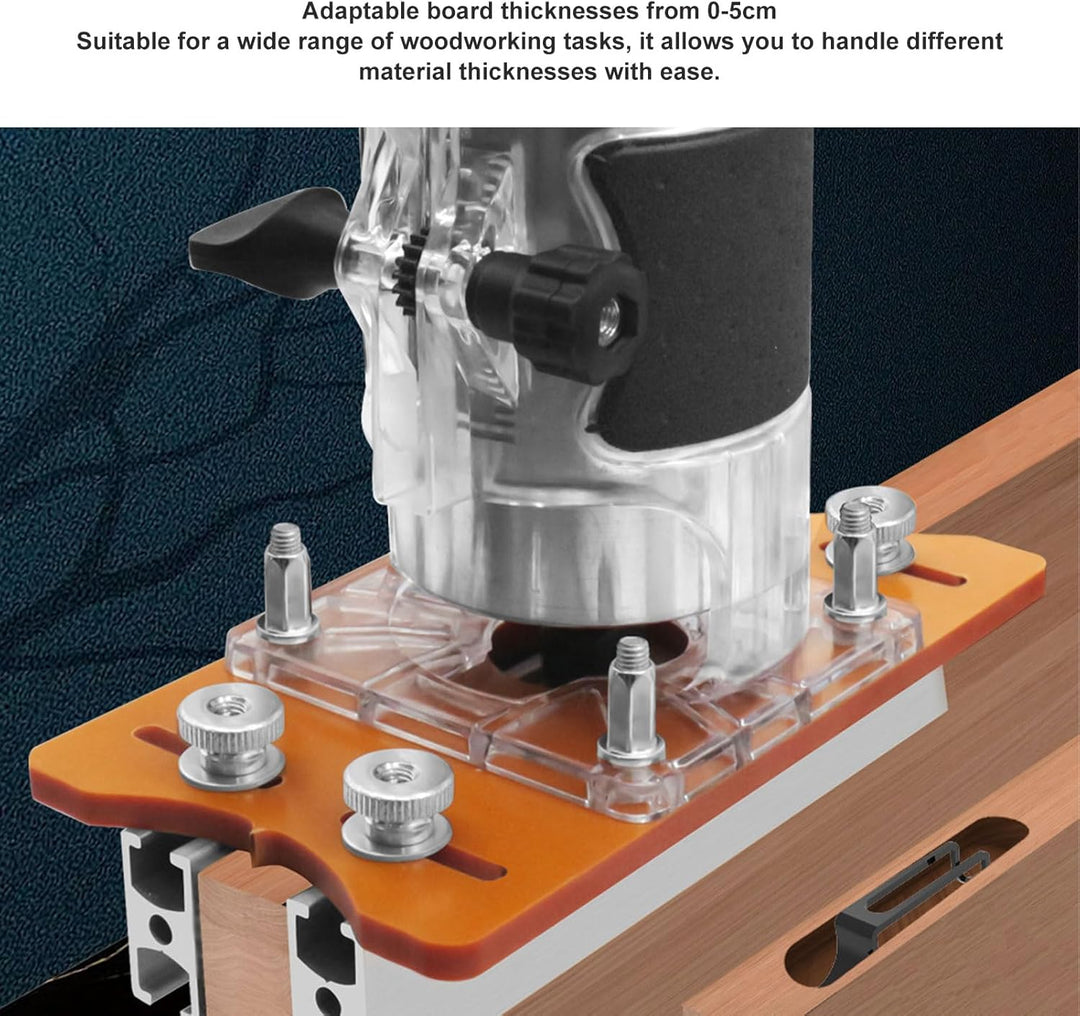 Adaptable board thicknesses from 0-5cm
Suitable for a wide range of woodworking tasks, it allows you to handle different material thicknesses with ease.