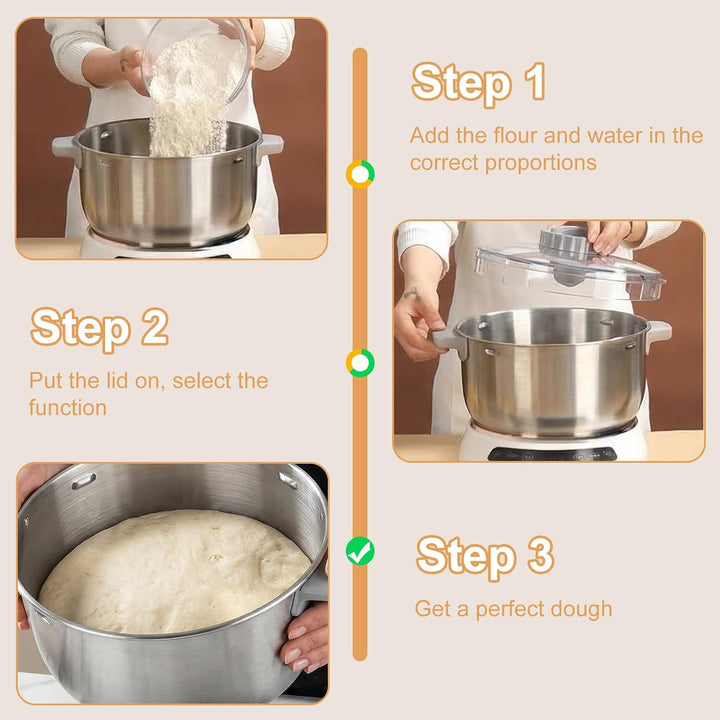 Step 1

Add the flour and water in the correct proportions

Step 2

Put the lid on, select the function

Step 3

Get a perfect dough