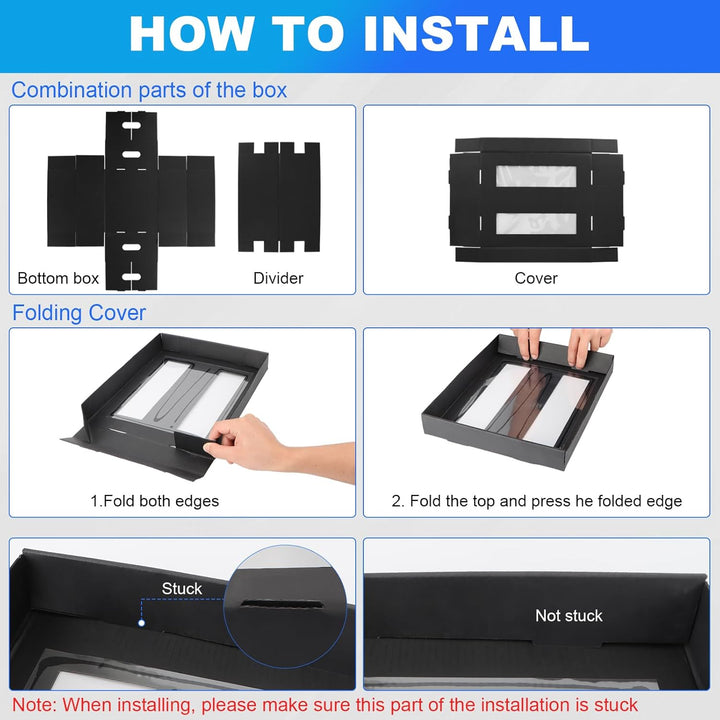 HOW TO INSTALL

Combination parts of the box

Bottom box

Divider

Cover

Folding Cover

1.Fold both edges

2. Fold the top and press he folded edge

Stuck

Not stuck

Note: When installing, please make sure this part of the installation is stuck