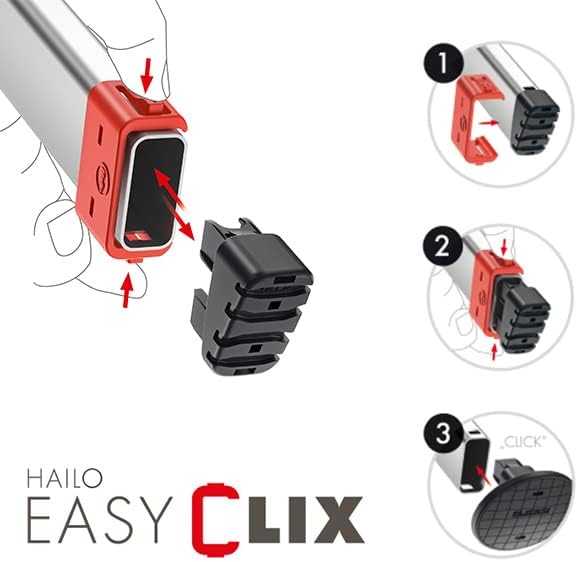 1

2

3

„CLICK"

HAILO
EASY CLIX