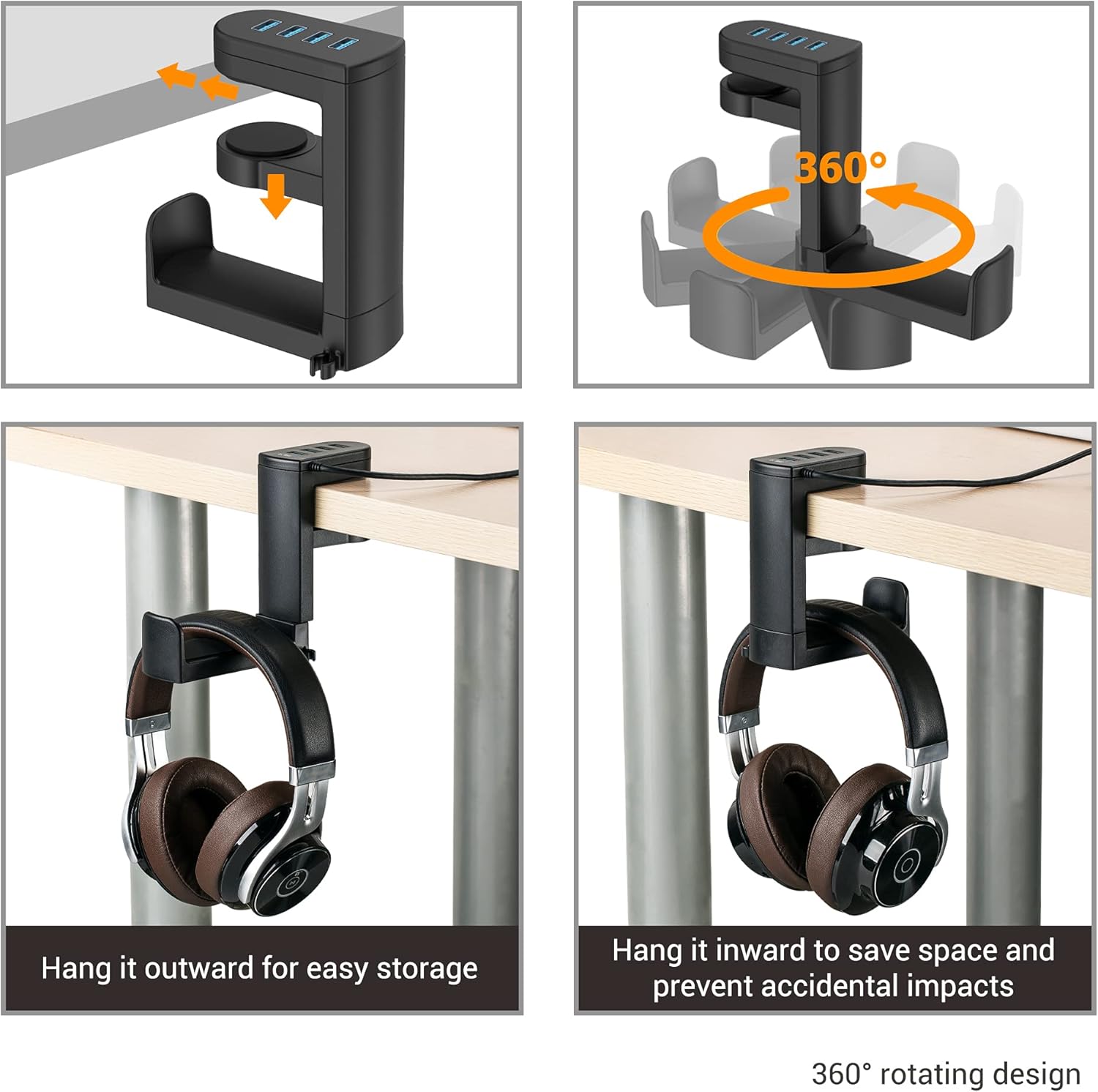 360°

Hang it outward for easy storage

Hang it inward to save space and prevent accidental impacts

360° rotating design