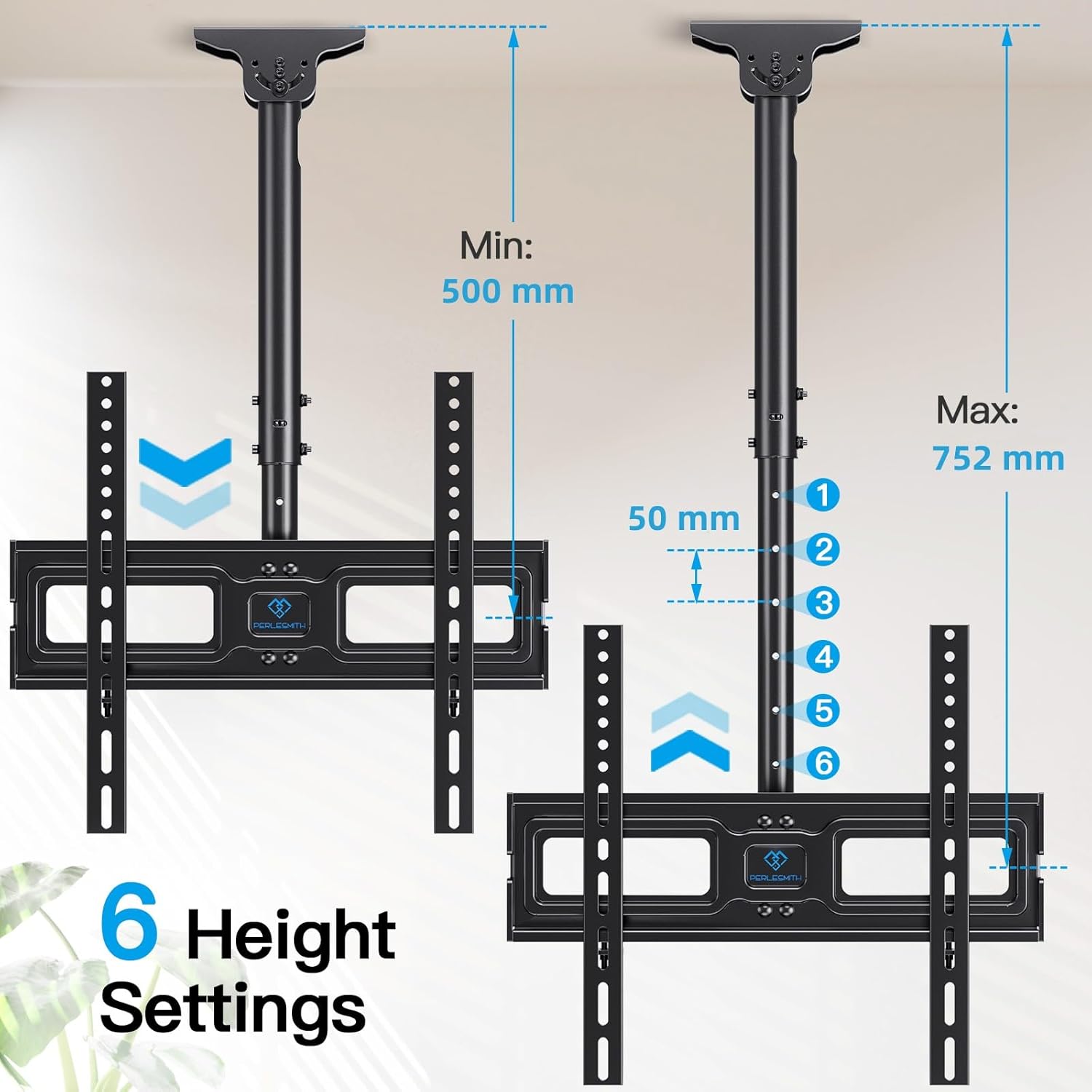 Min:
500 mm

PERLESMITH

Max:
752 mm

50 mm

1
2
3
4
5
6

PERLESMITH

6 Height
Settings