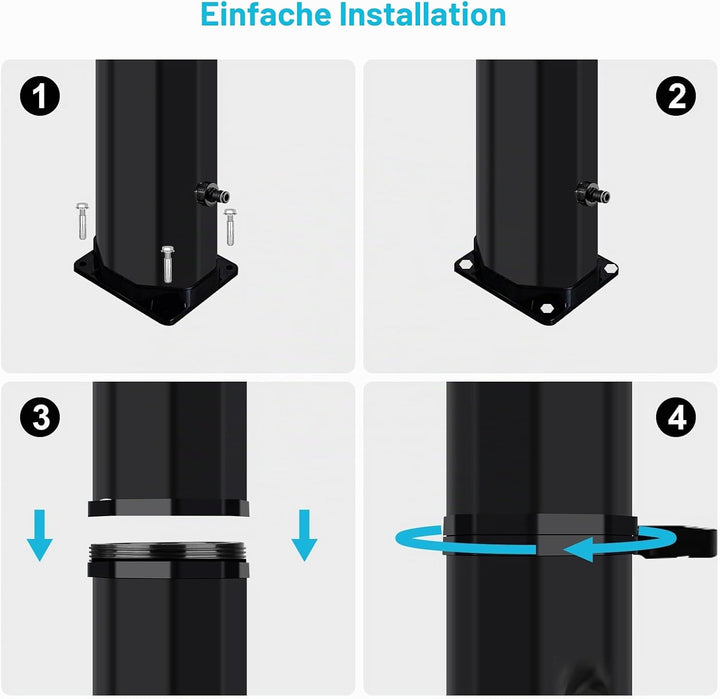 Einfache Installation

1

2

3

4