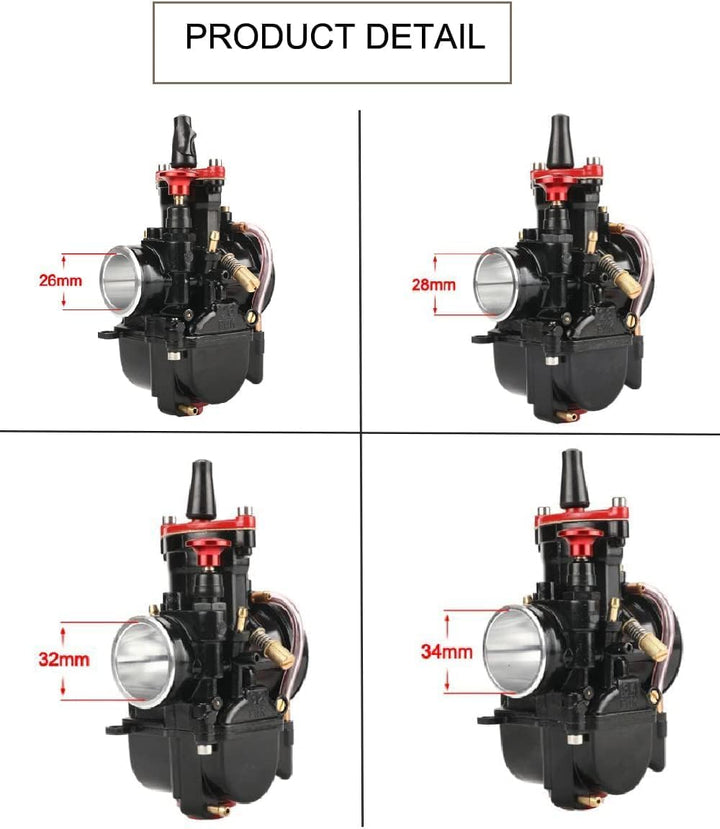 PRODUCT DETAIL

26mm

28mm

32mm

34mm