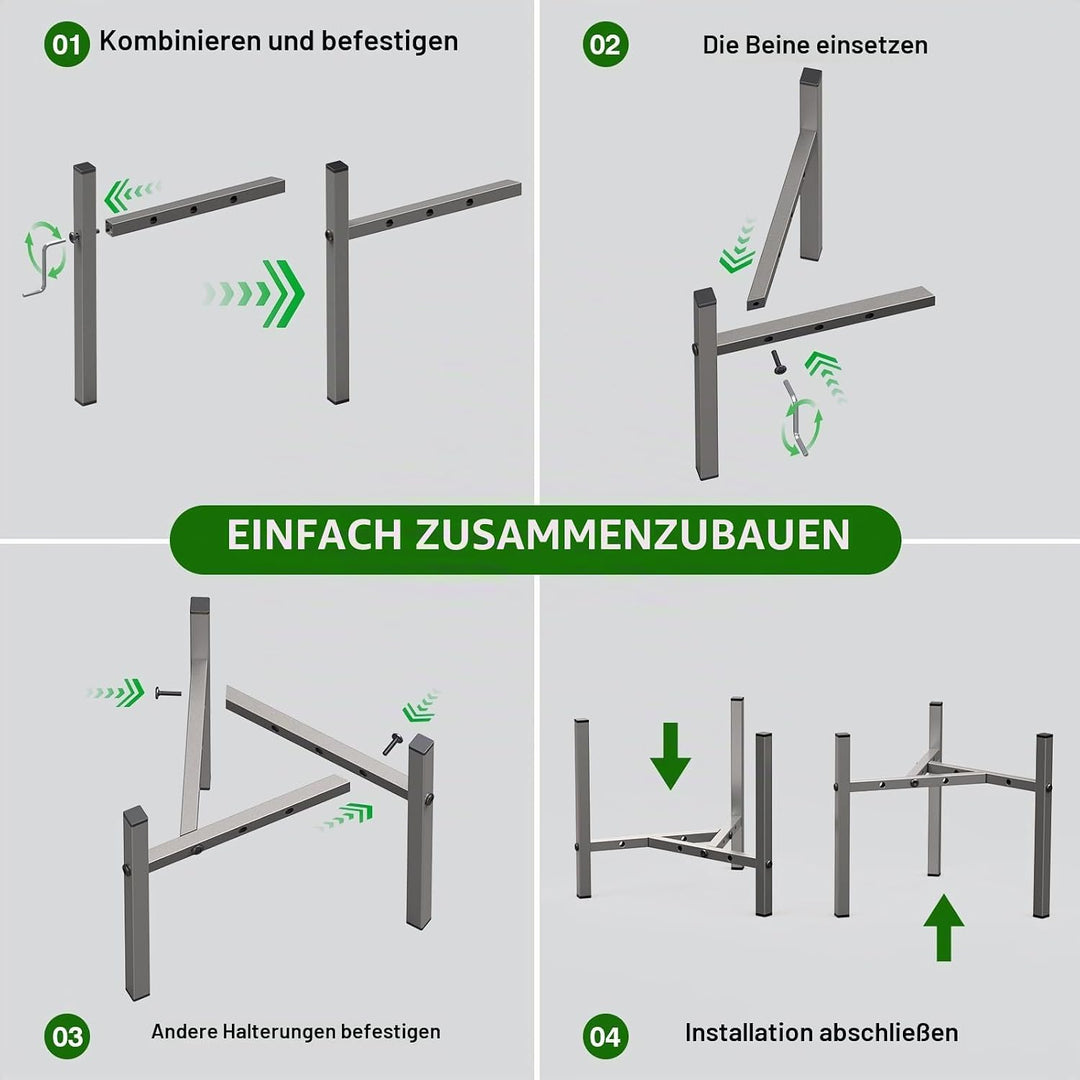 01 Kombinieren und befestigen

02 Die Beine einsetzen

EINFACH ZUSAMMENZUBAUEN

03 Andere Halterungen befestigen

04 Installation abschließen