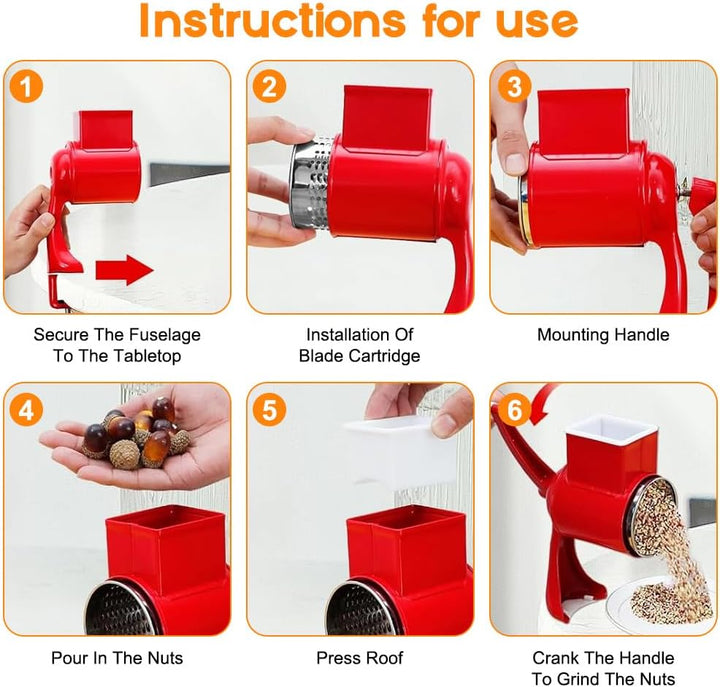 Instructions for use

1

Secure The Fuselage To The Tabletop

2

Installation Of Blade Cartridge

3

Mounting Handle

4

Pour In The Nuts

5

Press Roof

6

Crank The Handle To Grind The Nuts