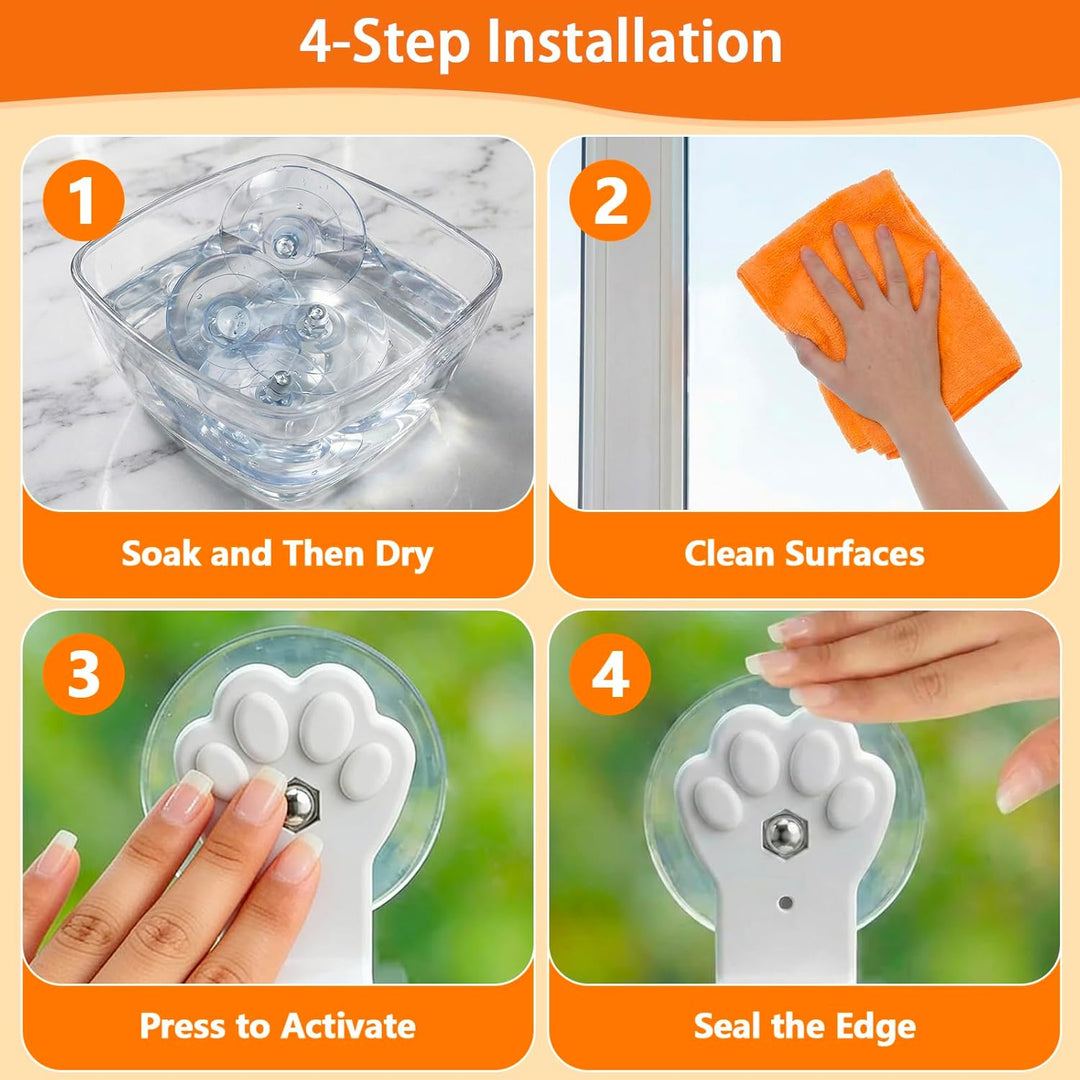 4-Step Installation

1

Soak and Then Dry

2

Clean Surfaces

3

Press to Activate

4

Seal the Edge