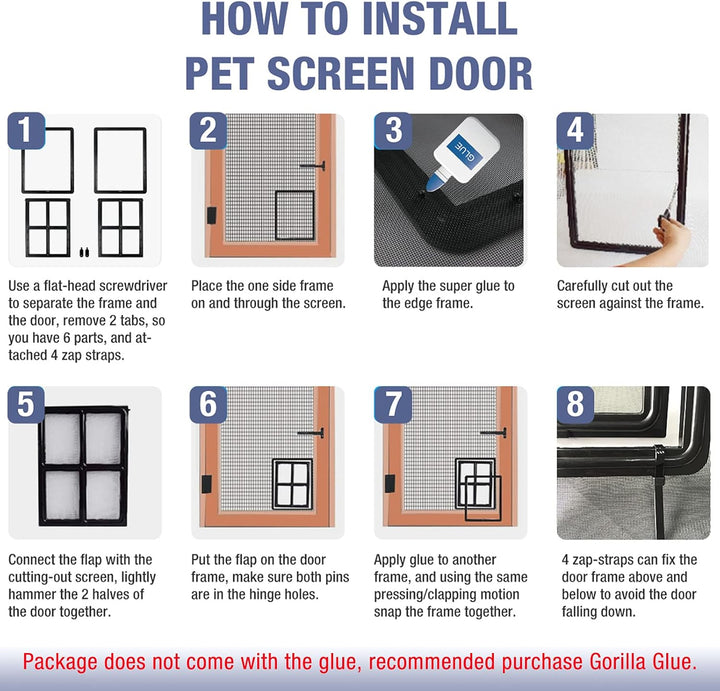 HOW TO INSTALL
PET SCREEN DOOR

1

Use a flat-head screwdriver to separate the frame and the door, remove 2 tabs, so you have 6 parts, and attached 4 zap straps.

2

Place the one side frame on and through the screen.

3

GLUE

Apply the super glue to the edge frame.

4

Carefully cut out the screen against the frame.

5

Connect the flap with the cutting-out screen, lightly hammer the 2 halves of the door together.

6

Put the flap on the door frame, make sure both pins are in the hinge holes.

7

Apply glue to another frame, and using the same pressing/clapping motion snap the frame together.

8

4 zap-straps can fix the door frame above and below to avoid the door falling down.

Package does not come with the glue, recommended purchase Gorilla Glue.