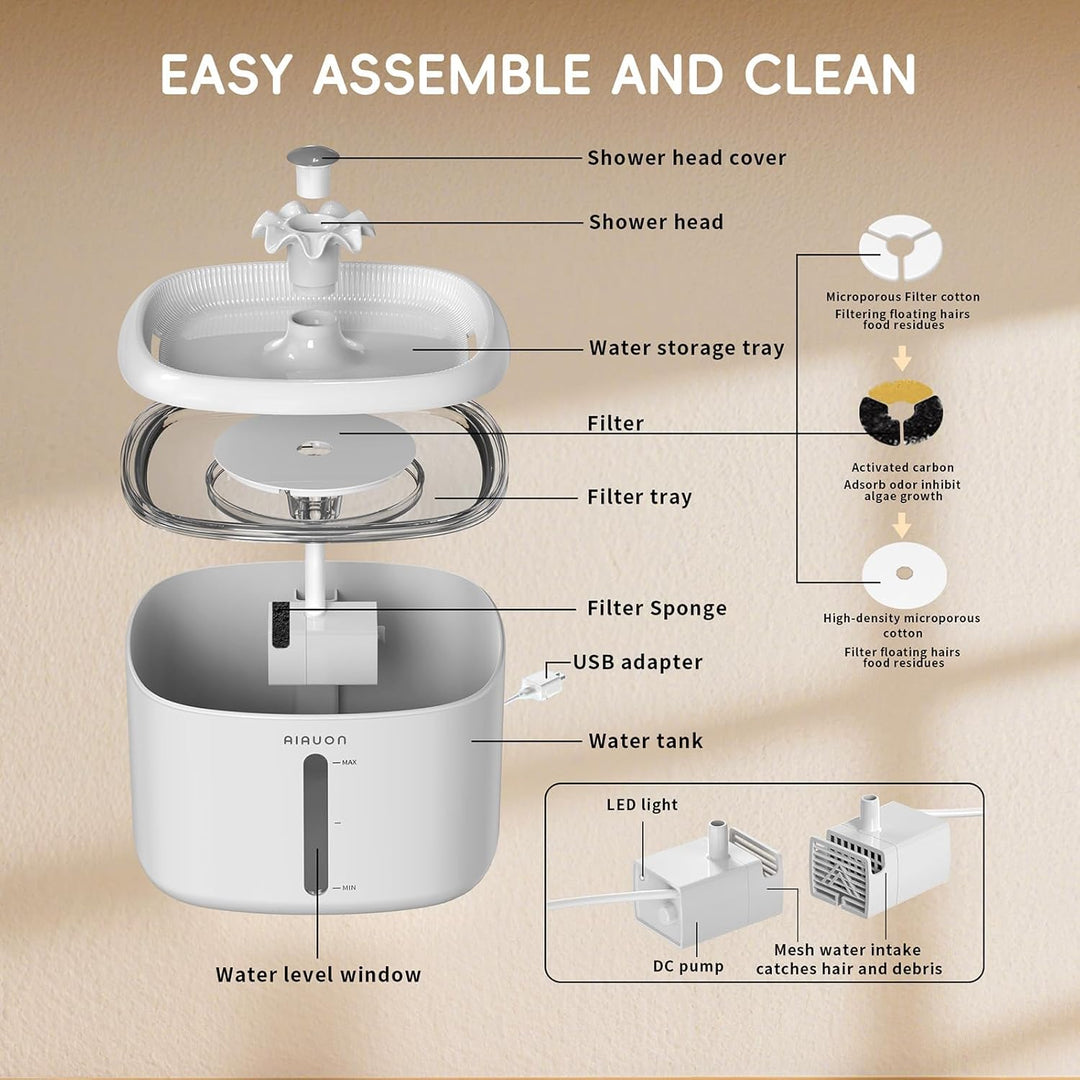 EASY ASSEMBLE AND CLEAN

Shower head cover

Shower head

Water storage tray

Filter

Filter tray

Filter Sponge

USB adapter

Water tank

AIAUON

MAX

MIN

Water level window

Microporous Filter cotton
Filtering floating hairs food residues

Activated carbon
Adsorb odor inhibit algae growth

High-density microporous cotton
Filter floating hairs food residues

LED light

DC pump

Mesh water intake catches hair and debris