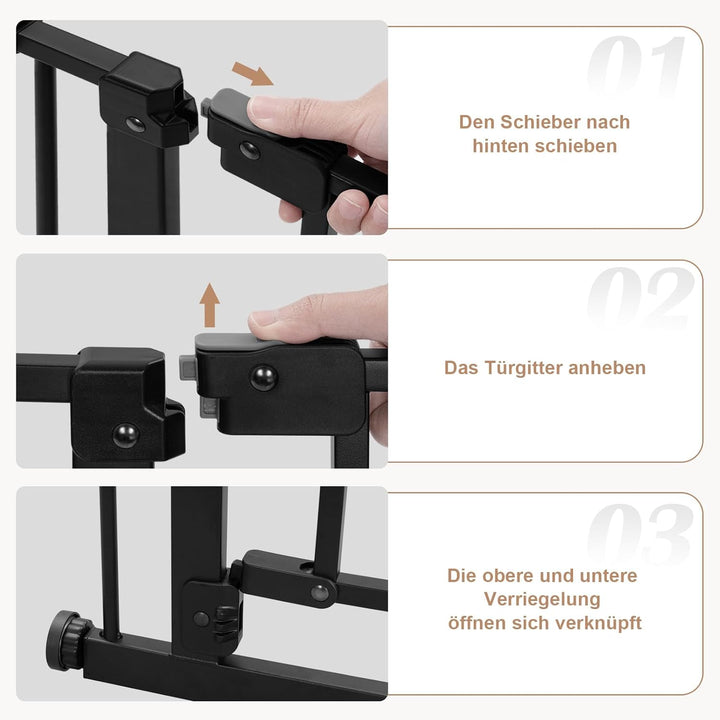 01

Den Schieber nach hinten schieben

02

Das Türgitter anheben

03

Die obere und untere Verriegelung öffnen sich verknüpft