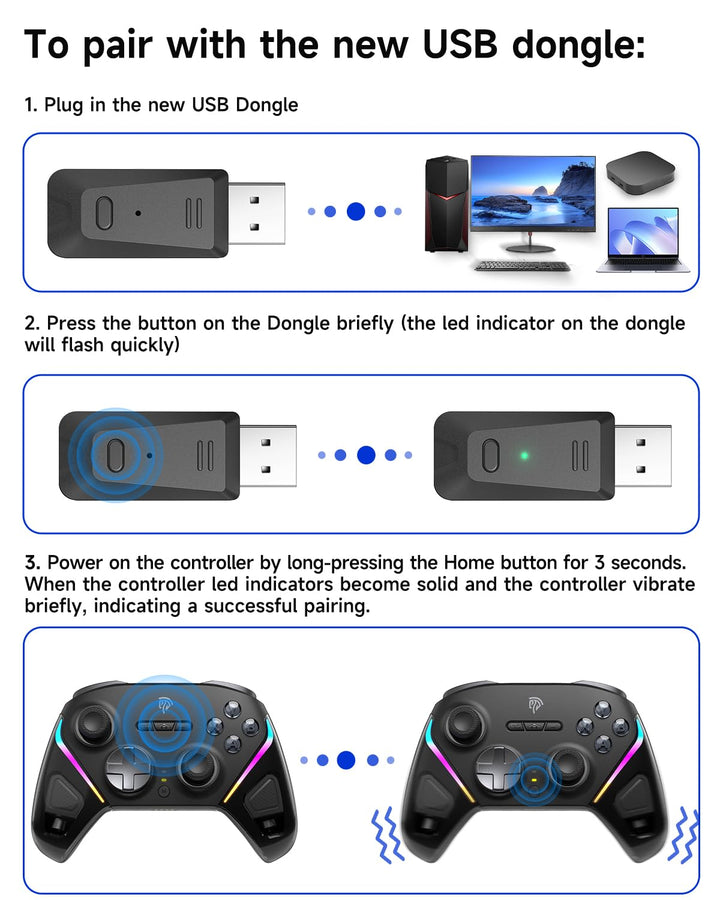 To pair with the new USB dongle:

1. Plug in the new USB Dongle

2. Press the button on the Dongle briefly (the led indicator on the dongle will flash quickly)

3. Power on the controller by long-pressing the Home button for 3 seconds. When the controller led indicators become solid and the controller vibrate briefly, indicating a successful pairing.