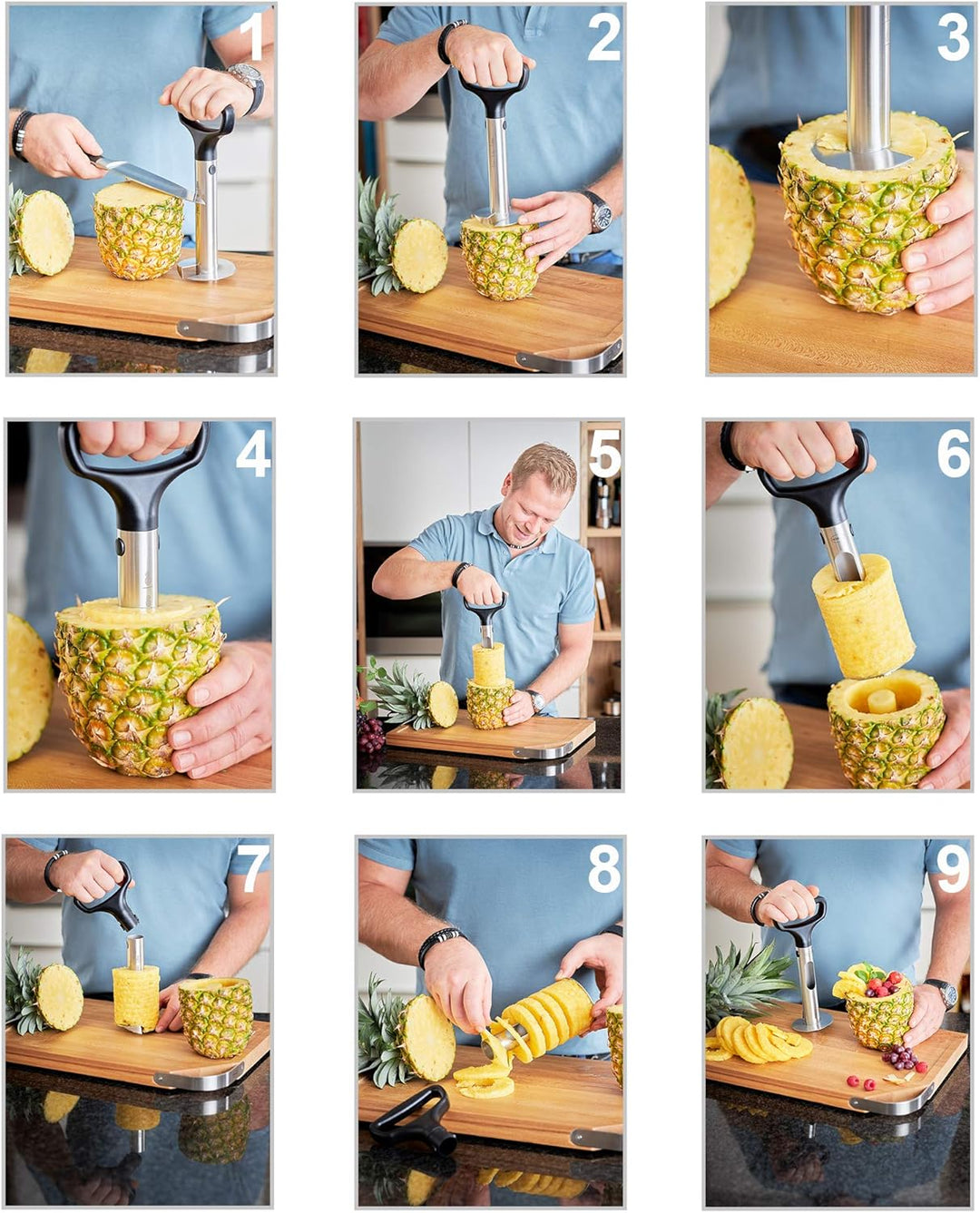 1

2

3

4

5

6

7

8

9