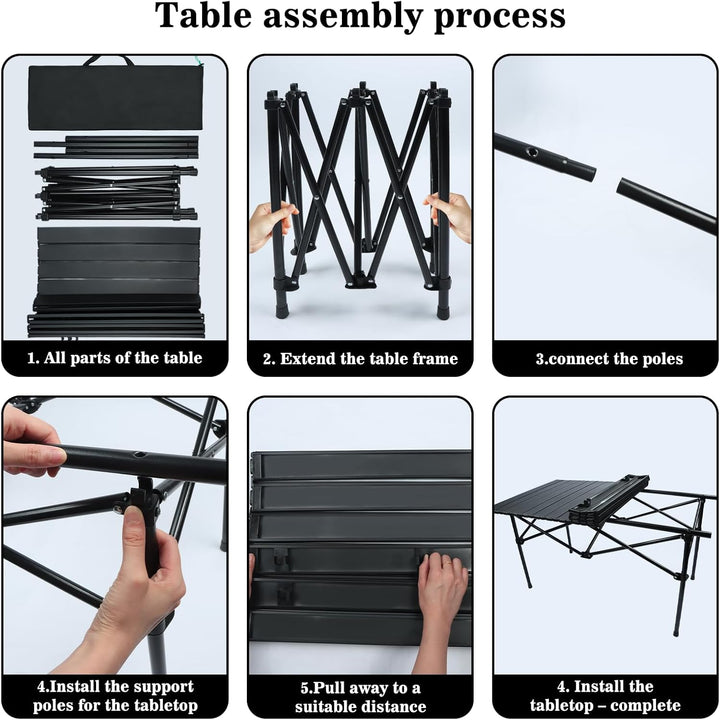 Table assembly process

1. All parts of the table

2. Extend the table frame

3.connect the poles

4.Install the support poles for the tabletop

5.Pull away to a suitable distance

4. Install the tabletop – complete