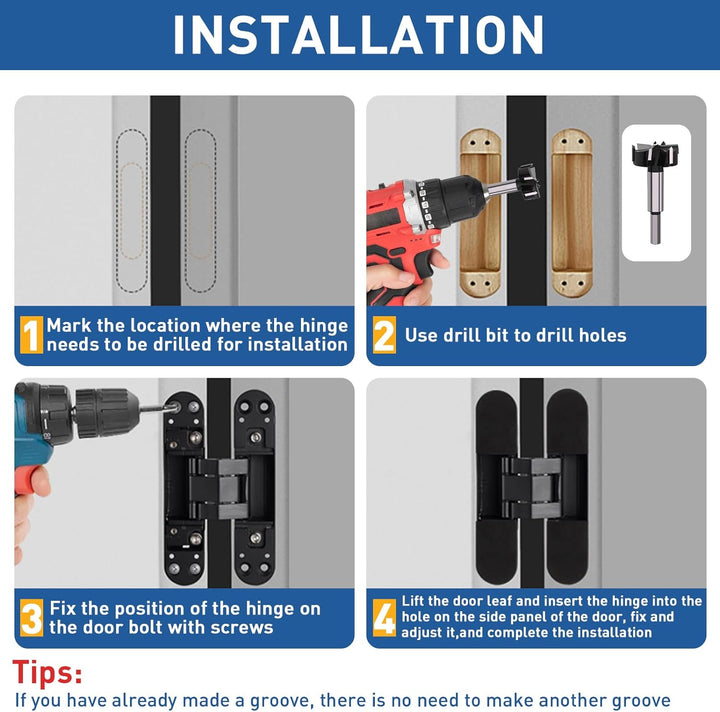 INSTALLATION

1 Mark the location where the hinge needs to be drilled for installation

2 Use drill bit to drill holes

3 Fix the position of the hinge on the door bolt with screws

4 Lift the door leaf and insert the hinge into the hole on the side panel of the door, fix and adjust it,and complete the installation

Tips:
If you have already made a groove, there is no need to make another groove