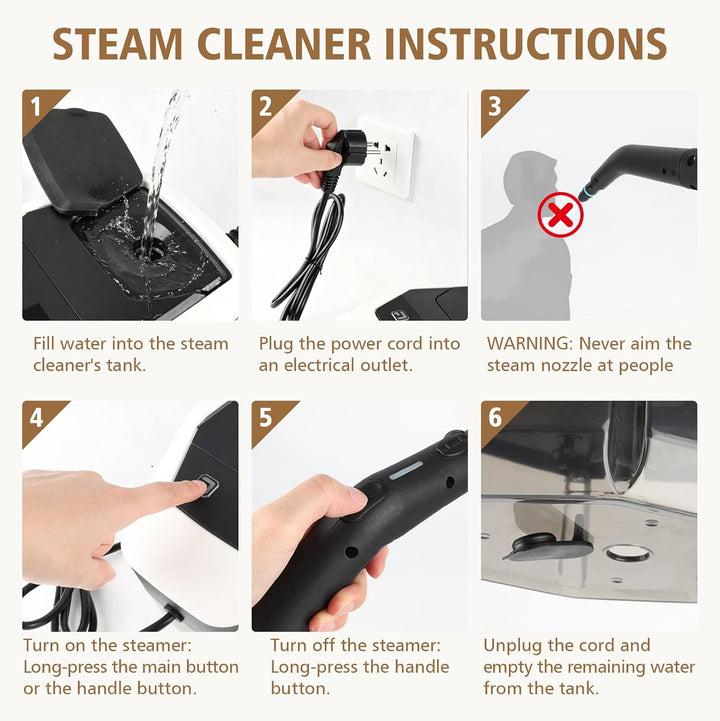 STEAM CLEANER INSTRUCTIONS

1

Fill water into the steam cleaner's tank.

2

Plug the power cord into an electrical outlet.

3

WARNING: Never aim the steam nozzle at people

4

Turn on the steamer: Long-press the main button or the handle button.

5

Turn off the steamer: Long-press the handle button.

6

Unplug the cord and empty the remaining water from the tank.