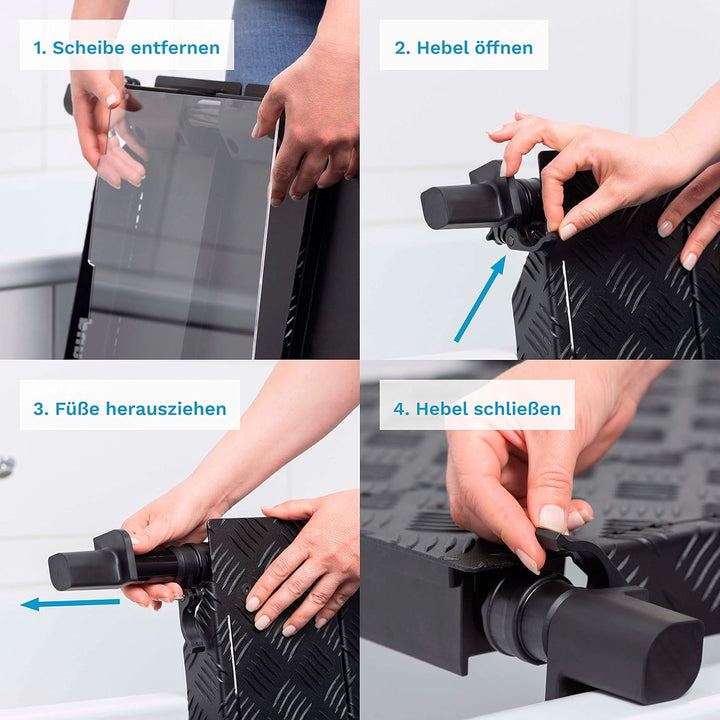 1. Scheibe entfernen

2. Hebel öffnen

3. Füße herausziehen

4. Hebel schließen