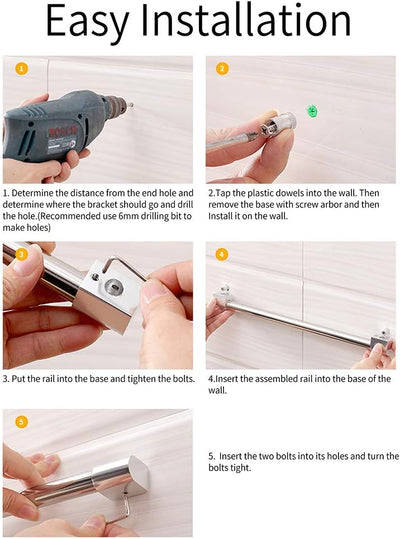 Easy Installation

1

BOSCH

1. Determine the distance from the end hole and determine where the bracket should go and drill the hole.(Recommended use 6mm drilling bit to make holes)

2

2.Tap the plastic dowels into the wall. Then remove the base with screw arbor and then Install it on the wall.

3

3. Put the rail into the base and tighten the bolts.

4

4.Insert the assembled rail into the base of the wall.

5

5. Insert the two bolts into its holes and turn the bolts tight.