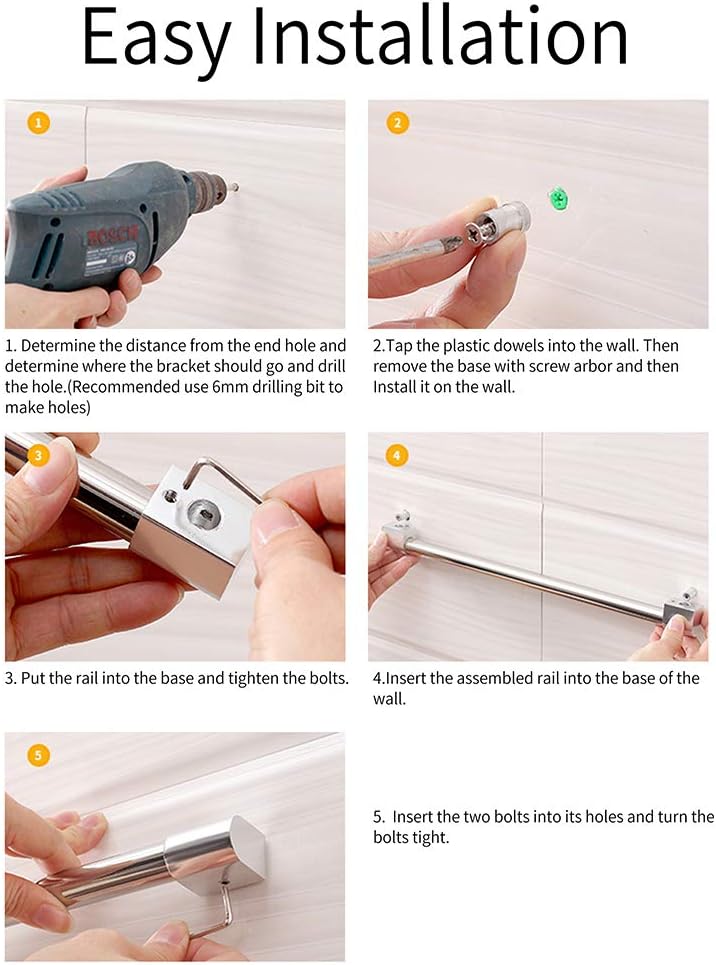 Easy Installation

1

BOSCH

1. Determine the distance from the end hole and determine where the bracket should go and drill the hole.(Recommended use 6mm drilling bit to make holes)

2

2.Tap the plastic dowels into the wall. Then remove the base with screw arbor and then Install it on the wall.

3

3. Put the rail into the base and tighten the bolts.

4

4.Insert the assembled rail into the base of the wall.

5

5. Insert the two bolts into its holes and turn the bolts tight.