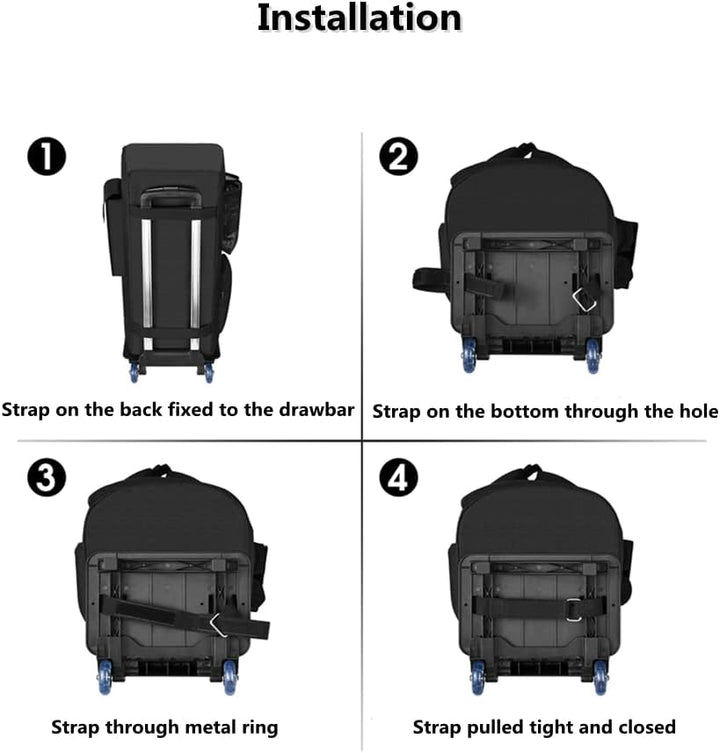 Installation

1
Strap on the back fixed to the drawbar

2
Strap on the bottom through the hole

3
Strap through metal ring

4
Strap pulled tight and closed