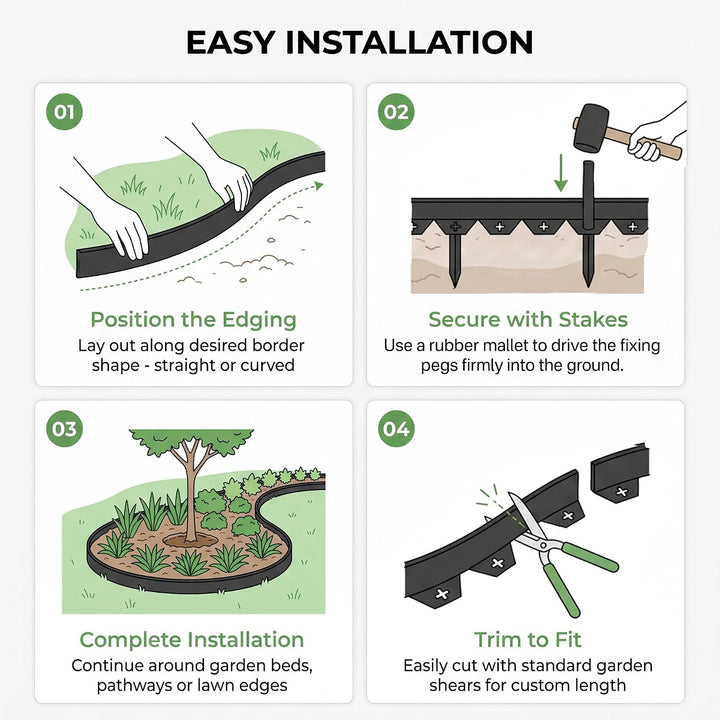 EASY INSTALLATION

01

Position the Edging

Lay out along desired border shape - straight or curved

02

Secure with Stakes

Use a rubber mallet to drive the fixing pegs firmly into the ground.

03

Complete Installation

Continue around garden beds, pathways or lawn edges

04

Trim to Fit

Easily cut with standard garden shears for custom length