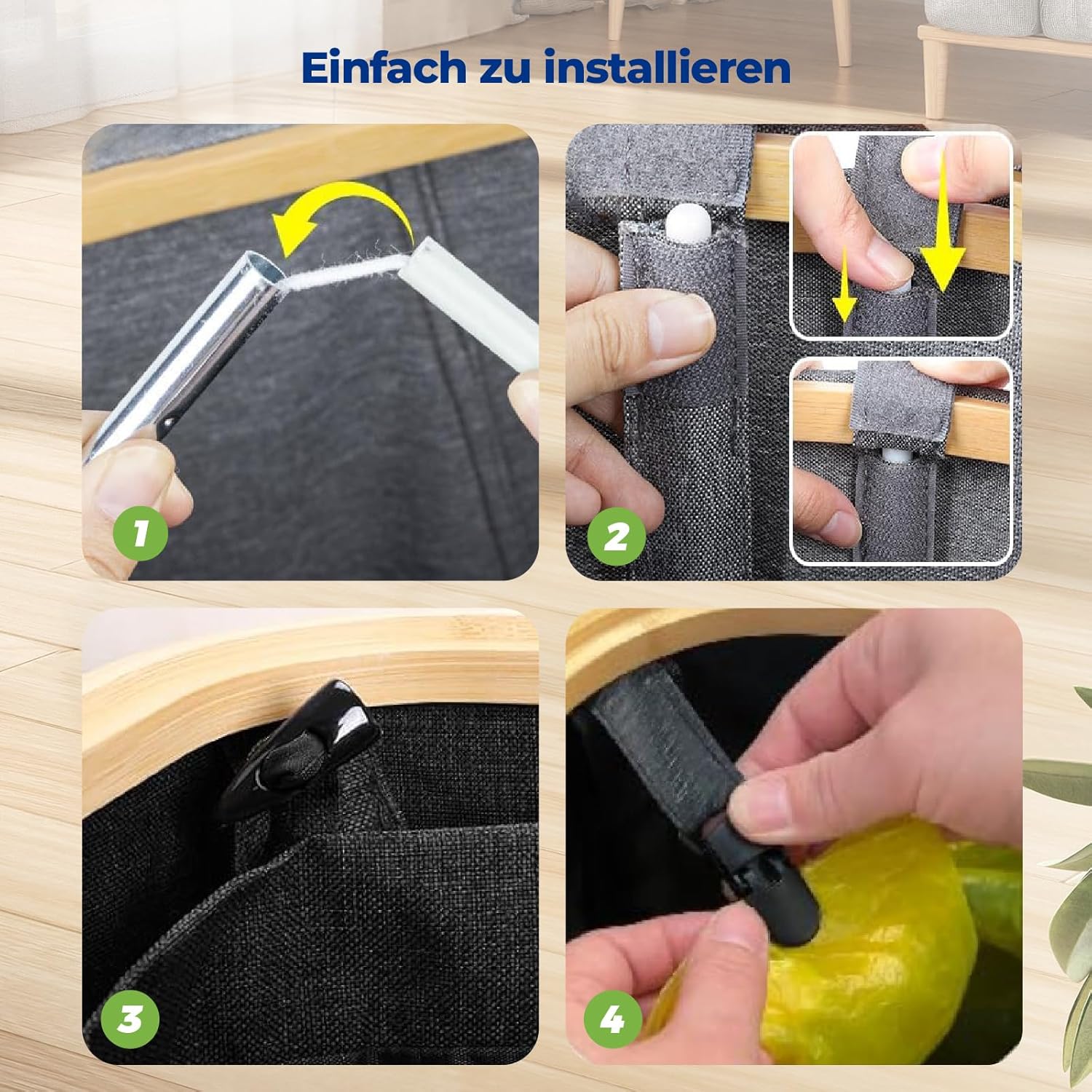 Einfach zu installieren

1

2

3

4