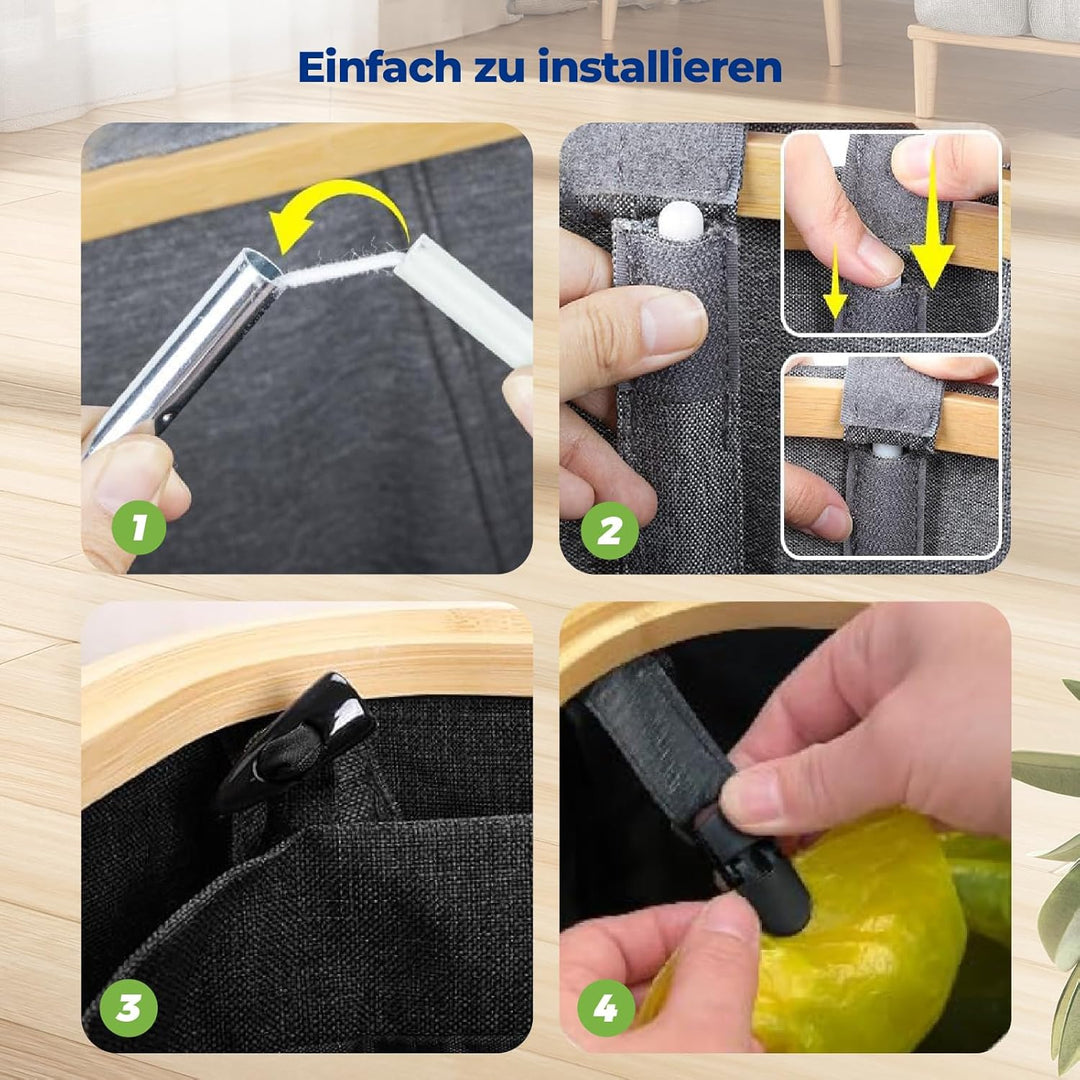 Einfach zu installieren

1

2

3

4