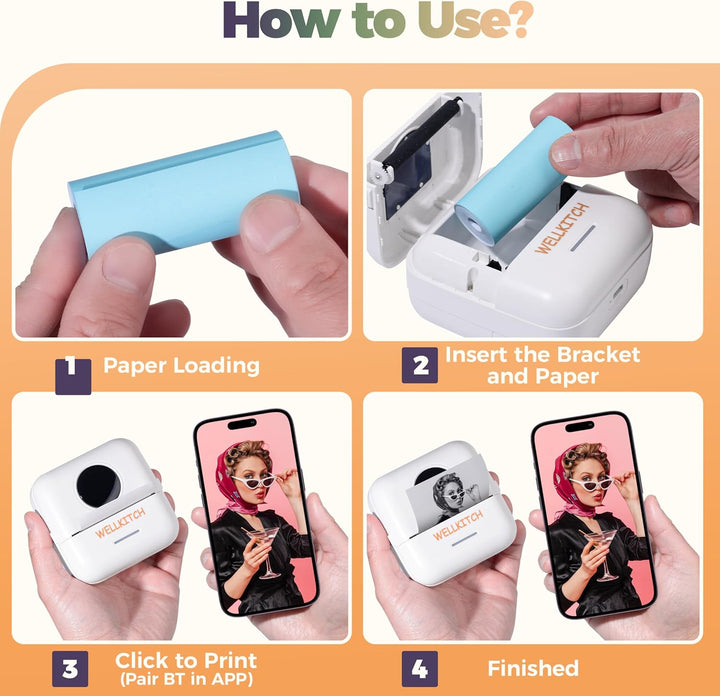 How to Use?

WELLKITCH

1 Paper Loading

2 Insert the Bracket and Paper

WELLKITCH

WELLKITCH

3 Click to Print (Pair BT in APP)

4 Finished