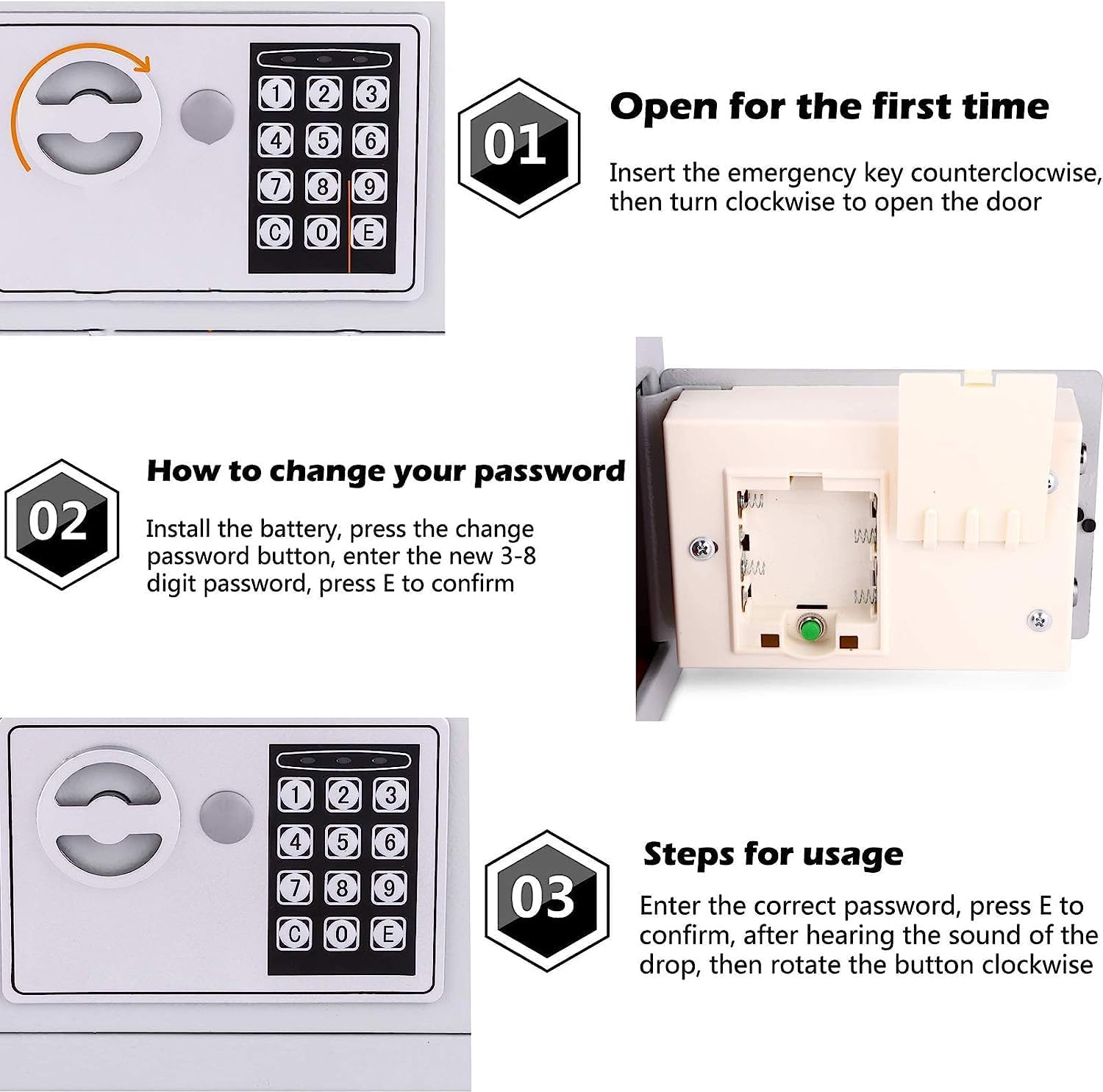 1 2 3
4 5 6
7 8 9
C 0 E

01

Open for the first time

Insert the emergency key counterclocwise, then turn clockwise to open the door

02

How to change your password

Install the battery, press the change password button, enter the new 3-8 digit password, press E to confirm

1 2 3
4 5 6
7 8 9
C 0 E

03

Steps for usage

Enter the correct password, press E to confirm, after hearing the sound of the drop, then rotate the button clockwise